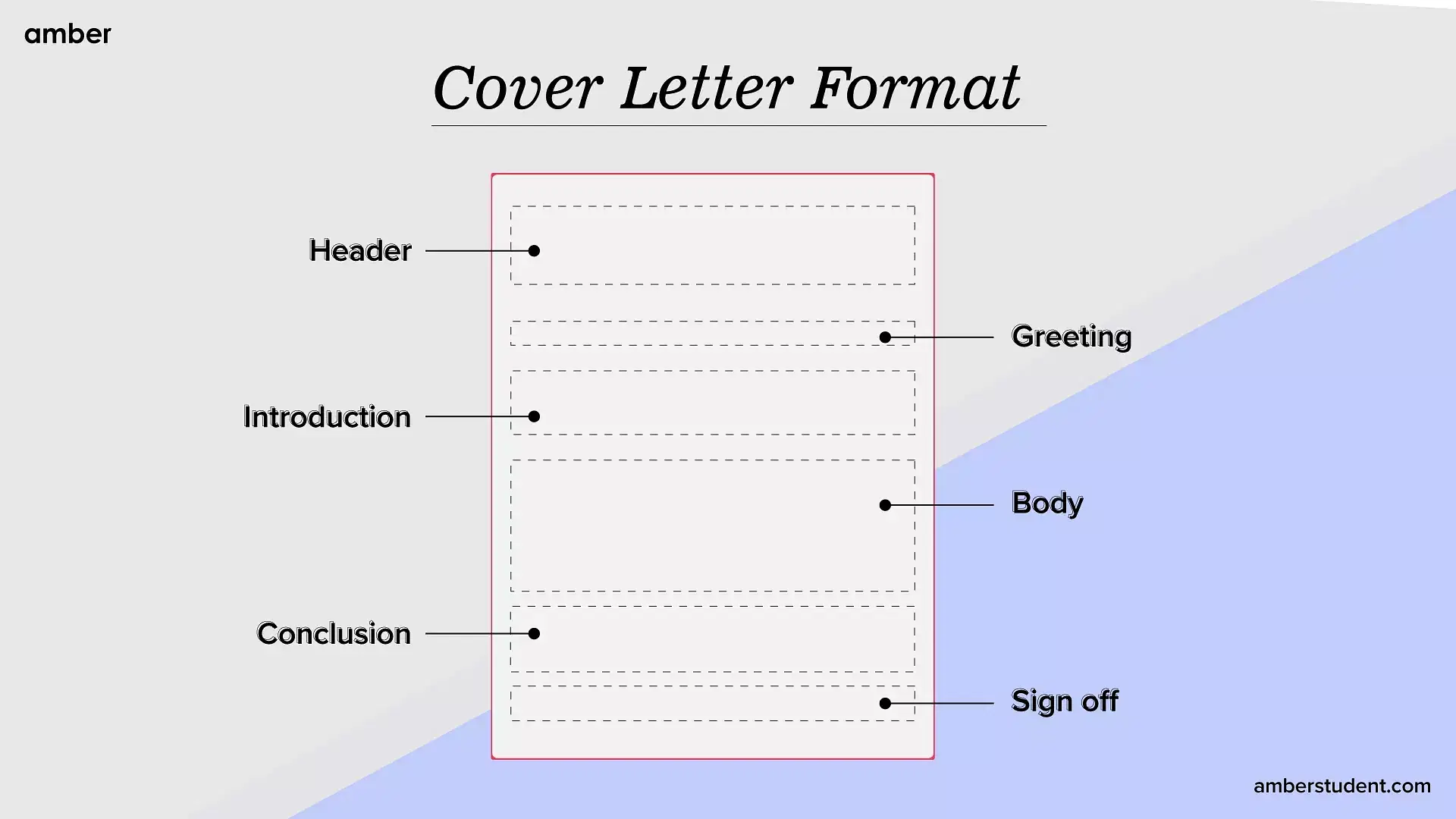 amber

Cover Letter Format

Header

Greeting

Introduction

Body

Conclusion

Sign off

amberstudent.com