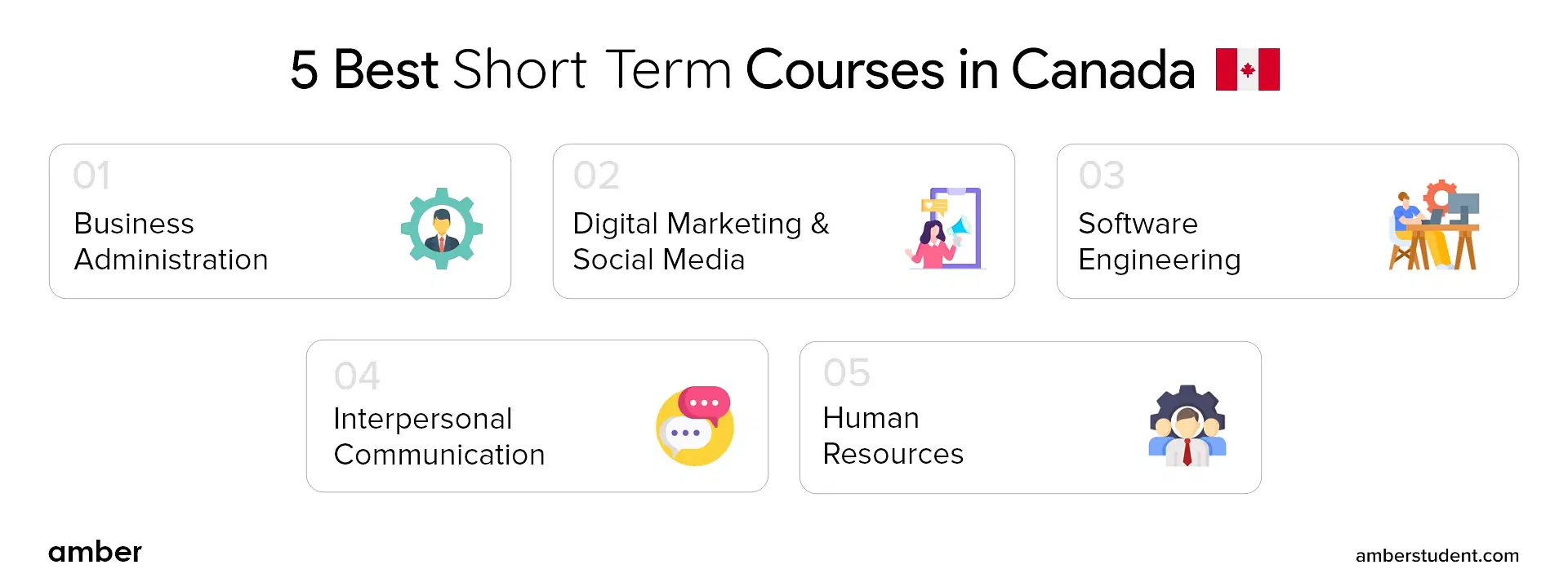 5 Best Short Term Courses in Canada

01
Business Administration

02
Digital Marketing & Social Media

03
Software Engineering

04
Interpersonal Communication

05
Human Resources

amber

amberstudent.com