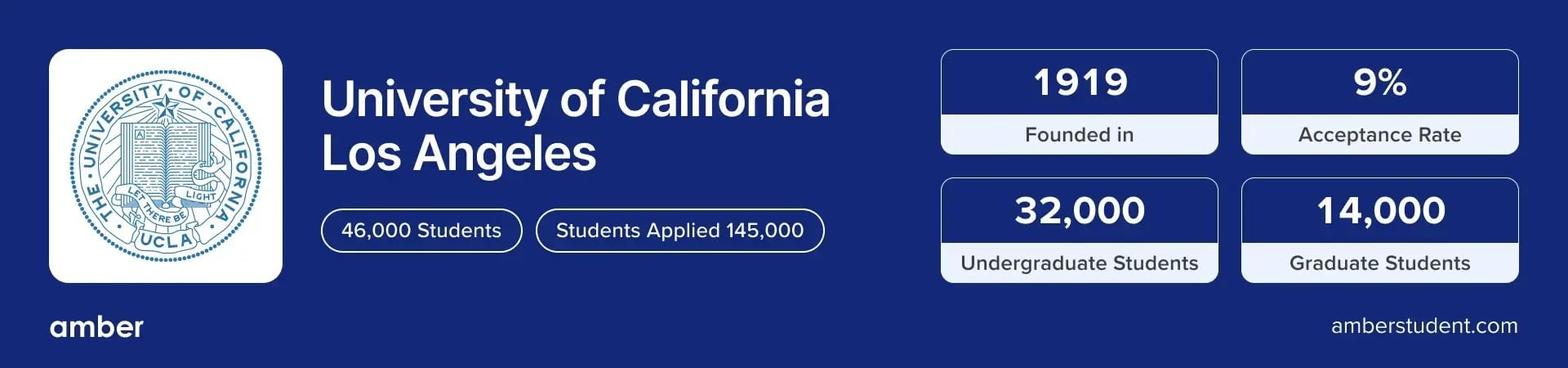 THE UNIVERSITY OF CALIFORNIA
LET THERE BE LIGHT
UCLA

University of California Los Angeles

46,000 Students

Students Applied 145,000

1919
Founded in

9%
Acceptance Rate

32,000
Undergraduate Students

14,000
Graduate Students

amber

amberstudent.com