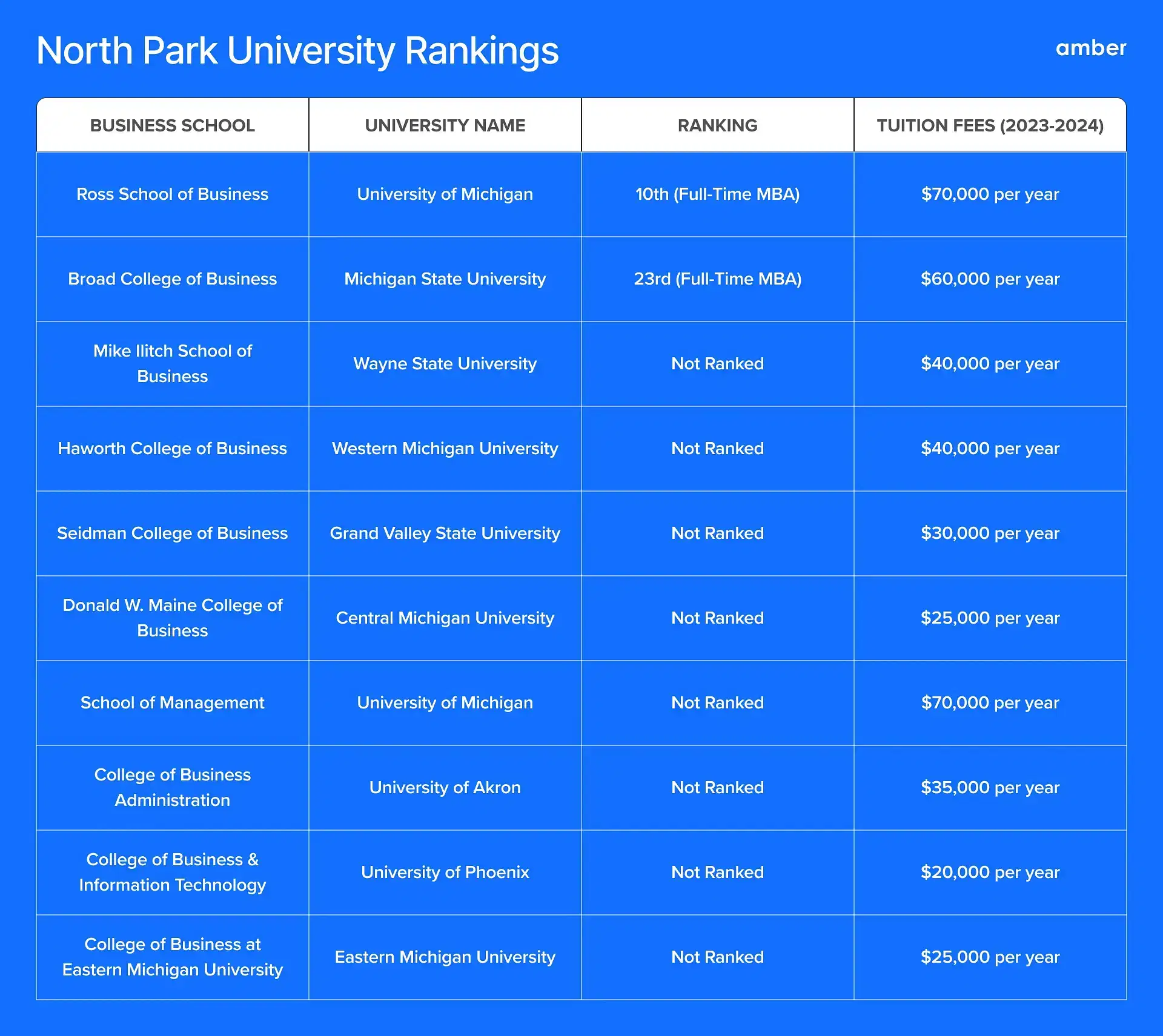 North Park University Rankings

amber

| BUSINESS SCHOOL | UNIVERSITY NAME | RANKING | TUITION FEES (2023-2024) |
|---|---|---|---|
| Ross School of Business | University of Michigan | 10th (Full-Time MBA) | \$70,000 per year |
| Broad College of Business | Michigan State University | 23rd (Full-Time MBA) | \$60,000 per year |
| Mike Ilitch School of Business | Wayne State University | Not Ranked | \$40,000 per year |
| Haworth College of Business | Western Michigan University | Not Ranked | \$40,000 per year |
| Seidman College of Business | Grand Valley State University | Not Ranked | \$30,000 per year |
| Donald W. Maine College of Business | Central Michigan University | Not Ranked | \$25,000 per year |
| School of Management | University of Michigan | Not Ranked | \$70,000 per year |
| College of Business Administration | University of Akron | Not Ranked | \$35,000 per year |
| College of Business & Information Technology | University of Phoenix | Not Ranked | \$20,000 per year |
| College of Business at Eastern Michigan University | Eastern Michigan University | Not Ranked | \$25,000 per year |