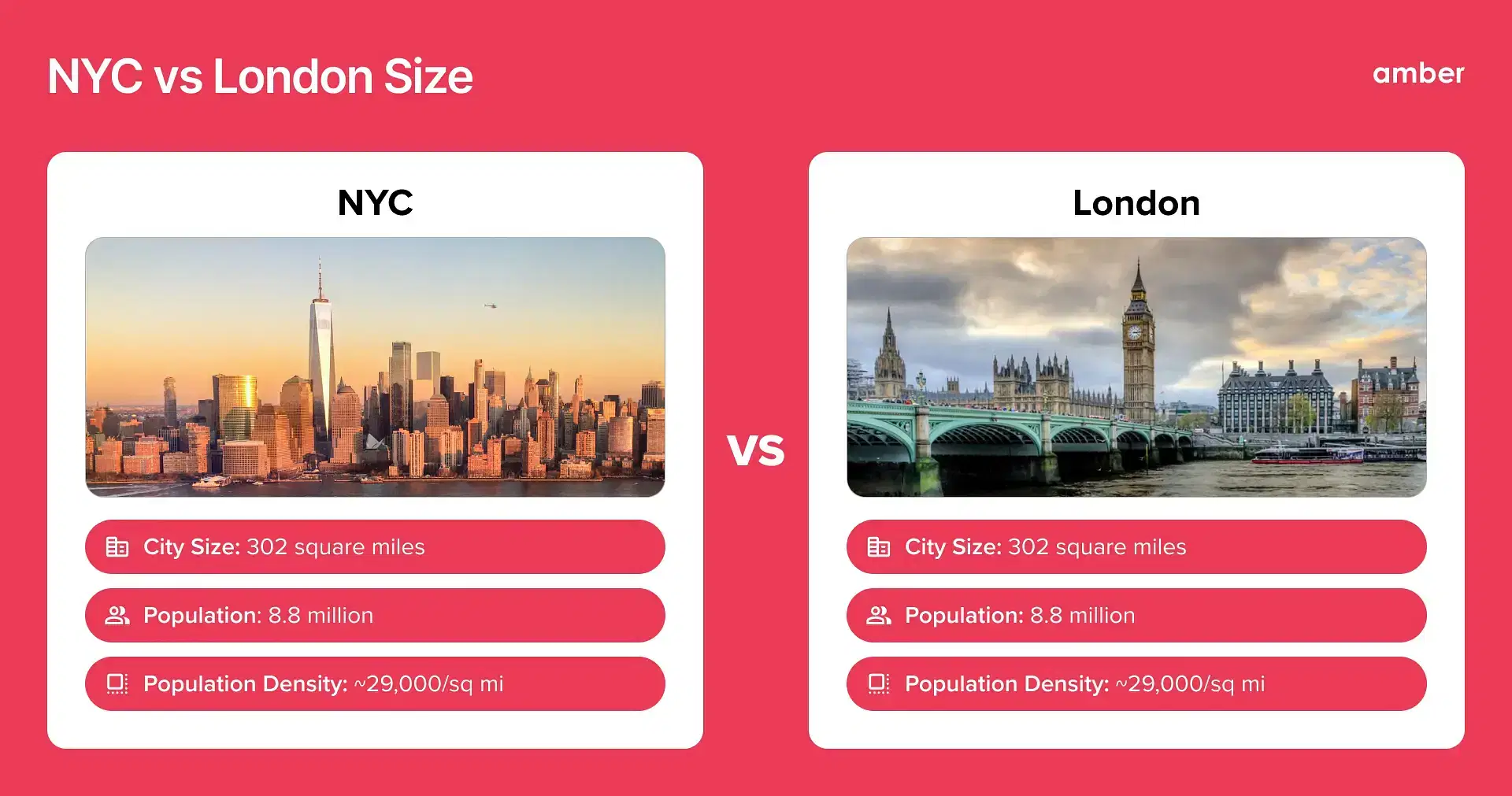 NYC vs London Size

amber

NYC

City Size: 302 square miles

Population: 8.8 million

Population Density: ~29,000/sq mi

VS

London

City Size: 302 square miles

Population: 8.8 million

Population Density: ~29,000/sq mi