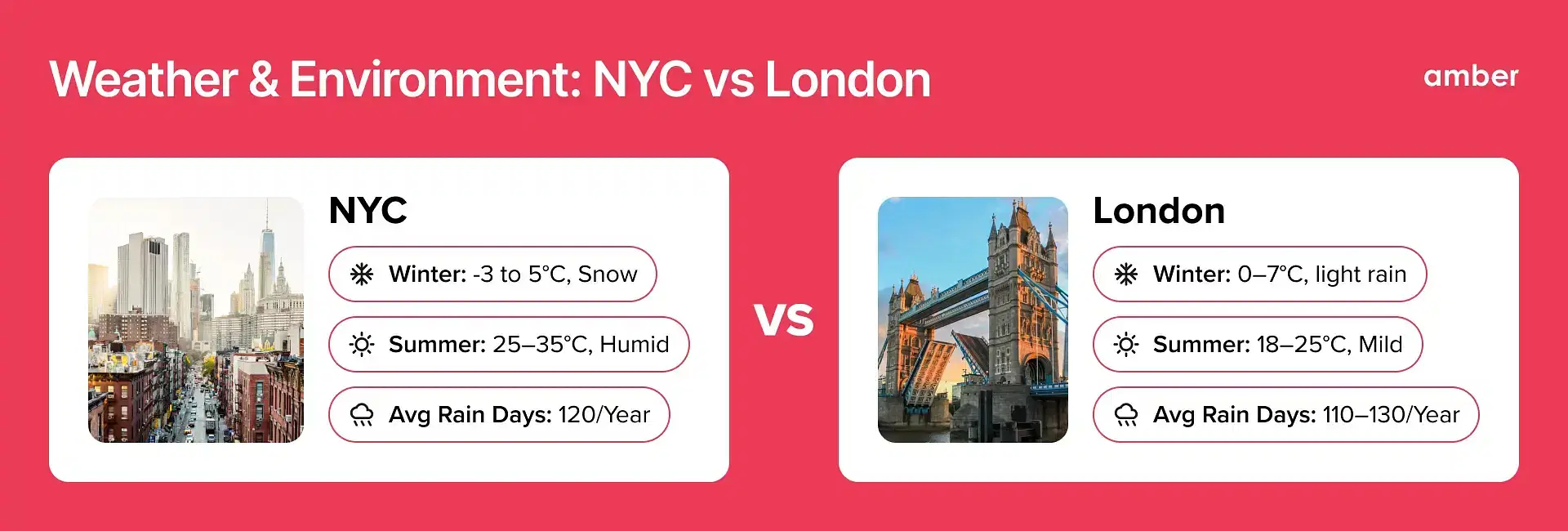 Weather & Environment: NYC vs London

amber

NYC

Winter: -3 to 5°C, Snow

Summer: 25–35°C, Humid

Avg Rain Days: 120/Year

VS

London

Winter: 0–7°C, light rain

Summer: 18–25°C, Mild

Avg Rain Days: 110–130/Year