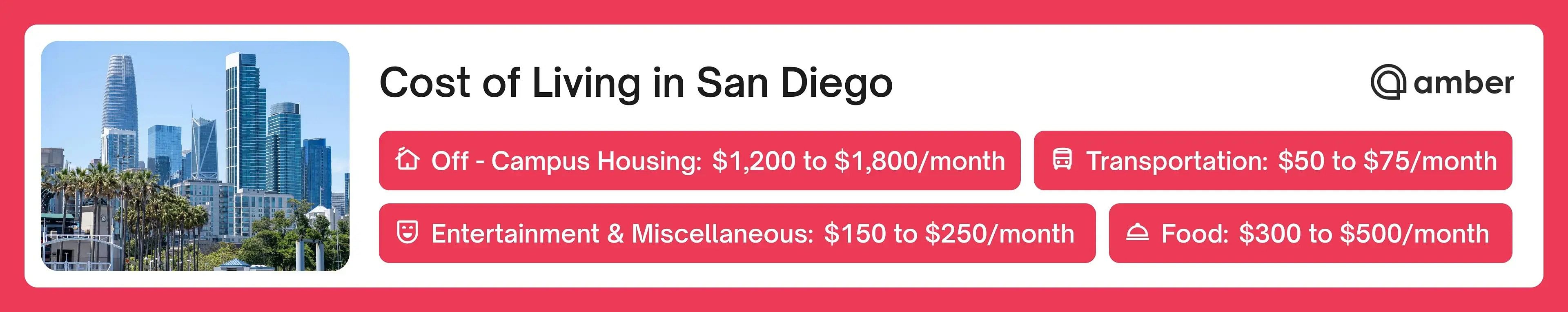 Cost of Living in San Diego

amber

Off - Campus Housing: \$1,200 to \$1,800/month

Transportation: \$50 to \$75/month

Entertainment & Miscellaneous: \$150 to \$250/month

Food: \$300 to \$500/month