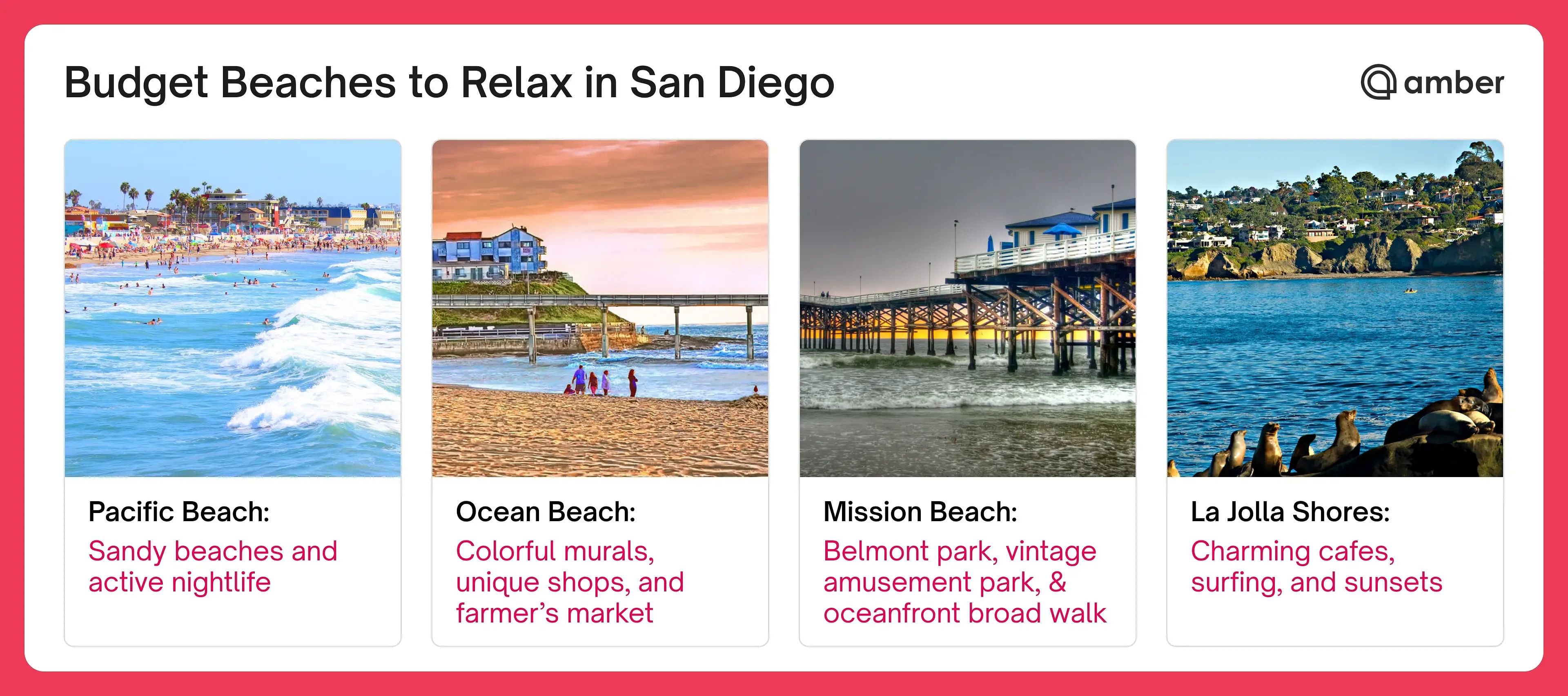 Budget Beaches to Relax in San Diego

amber

Pacific Beach:
Sandy beaches and active nightlife

Ocean Beach:
Colorful murals, unique shops, and farmer's market

Mission Beach:
Belmont park, vintage amusement park, & oceanfront broad walk

La Jolla Shores:
Charming cafes, surfing, and sunsets