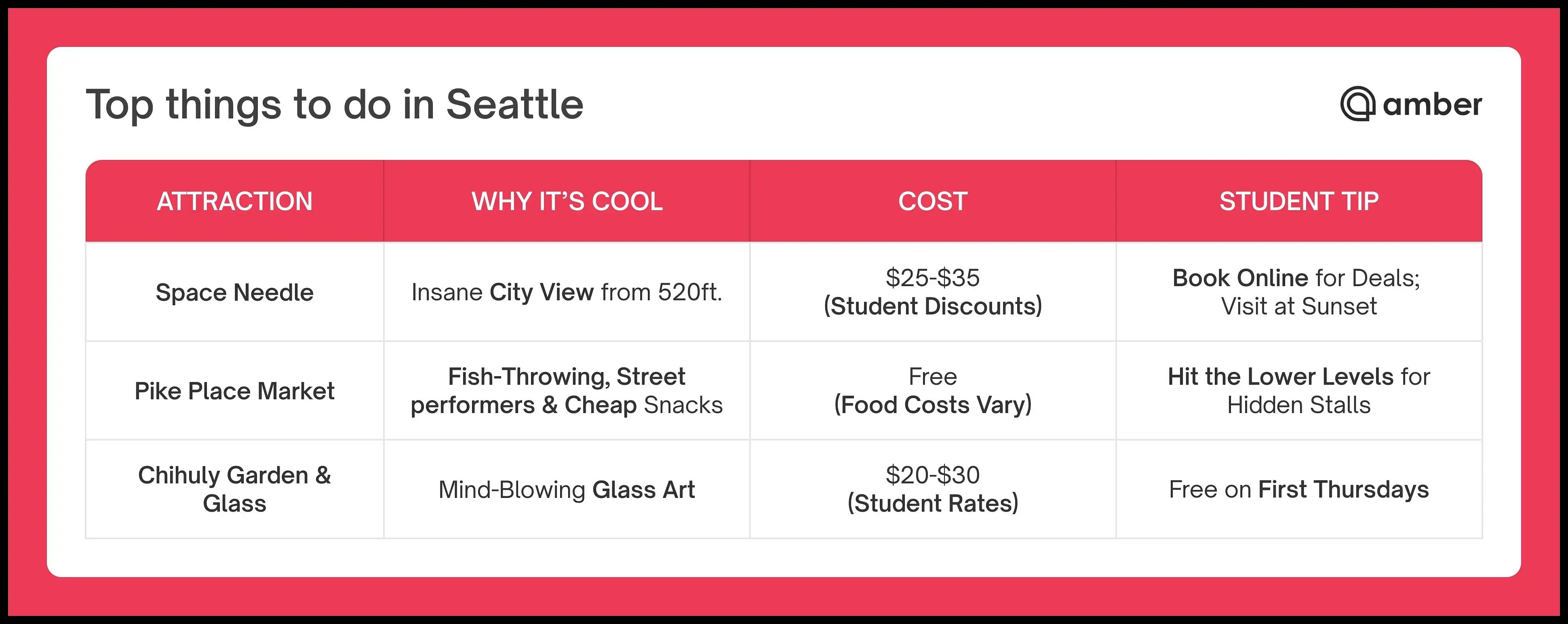 Top things to do in Seattle

amber

| ATTRACTION | WHY IT'S COOL | COST | STUDENT TIP |
|---|---|---|---|
| Space Needle | Insane City View from 520ft. | \$25-\$35 (Student Discounts) | Book Online for Deals; Visit at Sunset |
| Pike Place Market | Fish-Throwing, Street performers & Cheap Snacks | Free (Food Costs Vary) | Hit the Lower Levels for Hidden Stalls |
| Chihuly Garden & Glass | Mind-Blowing Glass Art | \$20-\$30 (Student Rates) | Free on First Thursdays |