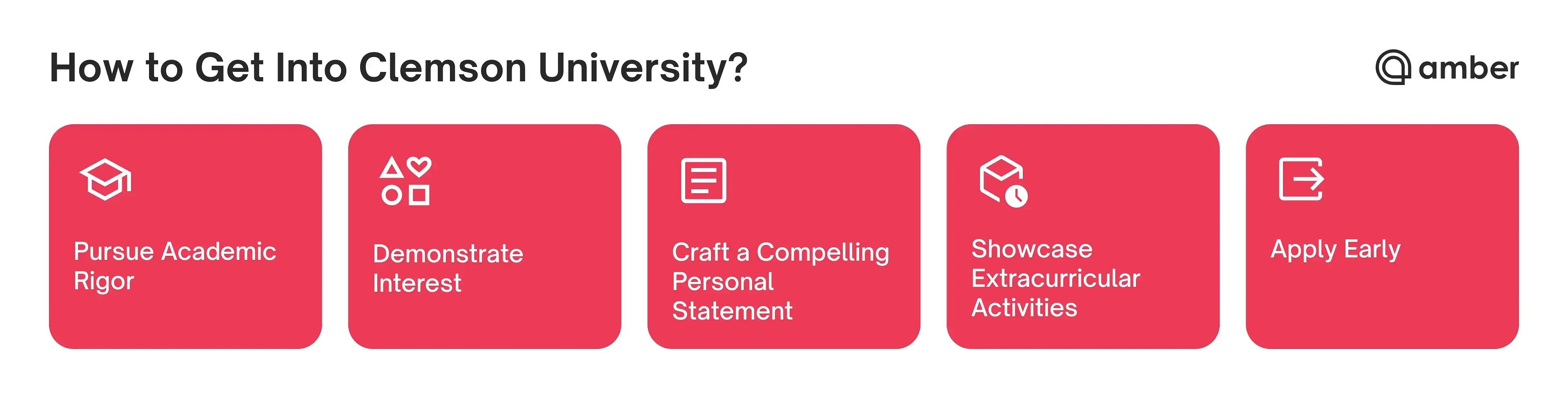 How to Get Into Clemson University?

amber

Pursue Academic Rigor

Demonstrate Interest

Craft a Compelling Personal Statement

Showcase Extracurricular Activities

Apply Early