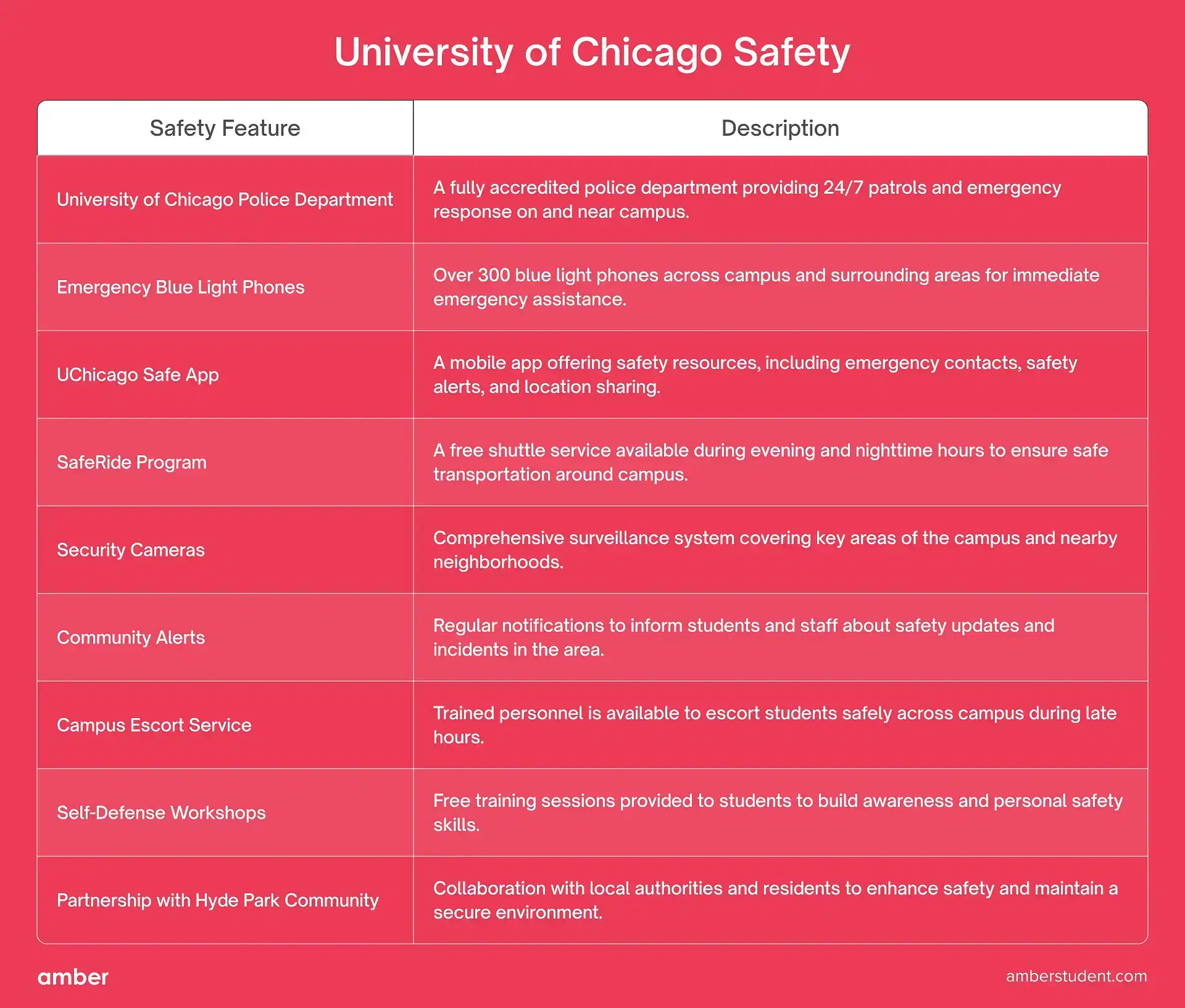 University of Chicago Safety

| Safety Feature | Description |
|---|---|
| University of Chicago Police Department | A fully accredited police department providing 24/7 patrols and emergency response on and near campus. |
| Emergency Blue Light Phones | Over 300 blue light phones across campus and surrounding areas for immediate emergency assistance. |
| UChicago Safe App | A mobile app offering safety resources, including emergency contacts, safety alerts, and location sharing. |
| SafeRide Program | A free shuttle service available during evening and nighttime hours to ensure safe transportation around campus. |
| Security Cameras | Comprehensive surveillance system covering key areas of the campus and nearby neighborhoods. |
| Community Alerts | Regular notifications to inform students and staff about safety updates and incidents in the area. |
| Campus Escort Service | Trained personnel is available to escort students safely across campus during late hours. |
| Self-Defense Workshops | Free training sessions provided to students to build awareness and personal safety skills. |
| Partnership with Hyde Park Community | Collaboration with local authorities and residents to enhance safety and maintain a secure environment. |

amber

amberstudent.com