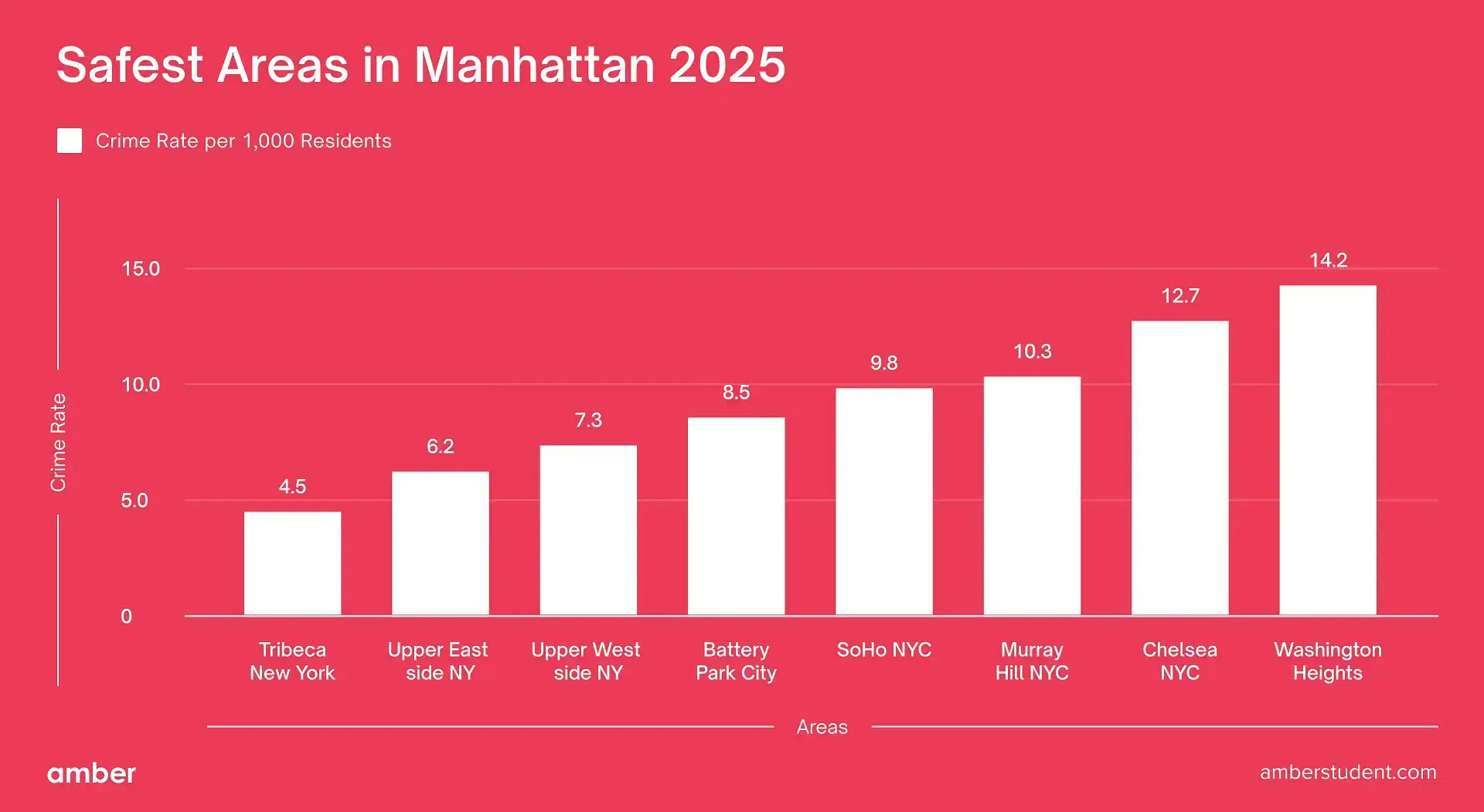 Safest Areas in Manhattan 2025

Crime Rate per 1,000 Residents

Crime Rate

15.0
10.0
5.0
0

4.5
6.2
7.3
8.5
9.8
10.3
12.7
14.2

Tribeca New York
Upper East side NY
Upper West side NY
Battery Park City
SoHo NYC
Murray Hill NYC
Chelsea NYC
Washington Heights

Areas

amber

amberstudent.com