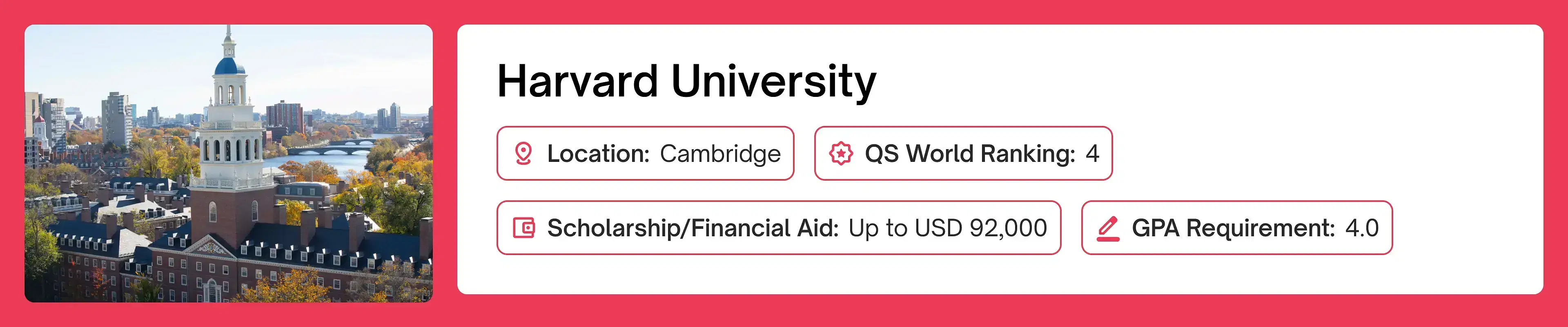 Harvard University

Location: Cambridge

QS World Ranking: 4

Scholarship/Financial Aid: Up to USD 92,000

GPA Requirement: 4.0