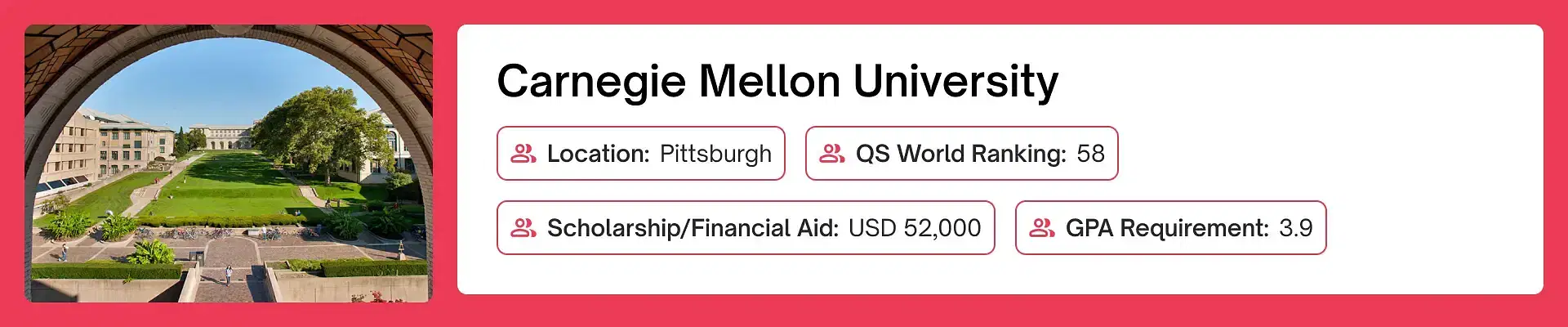 Carnegie Mellon University

Location: Pittsburgh

QS World Ranking: 58

Scholarship/Financial Aid: USD 52,000

GPA Requirement: 3.9