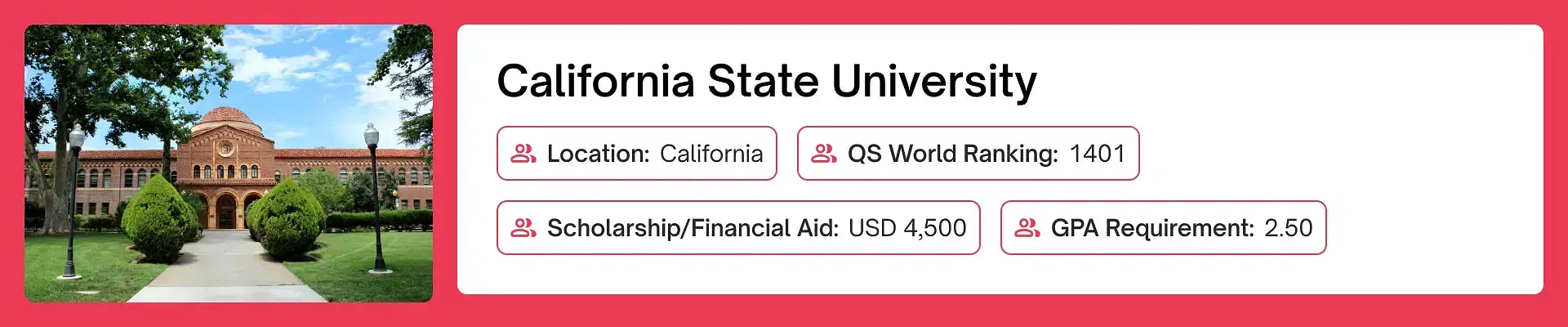 California State University

Location: California

QS World Ranking: 1401

Scholarship/Financial Aid: USD 4,500

GPA Requirement: 2.50