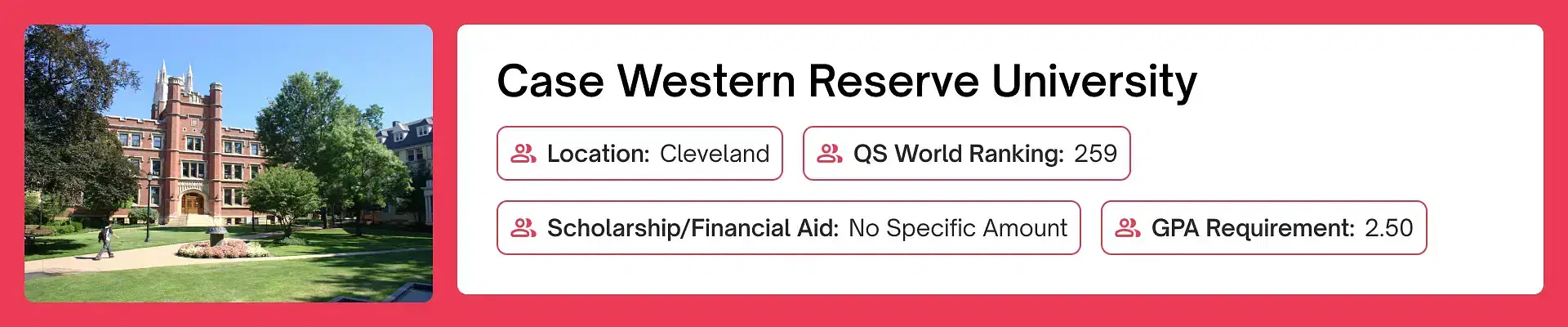 Case Western Reserve University

Location: Cleveland

QS World Ranking: 259

Scholarship/Financial Aid: No Specific Amount

GPA Requirement: 2.50