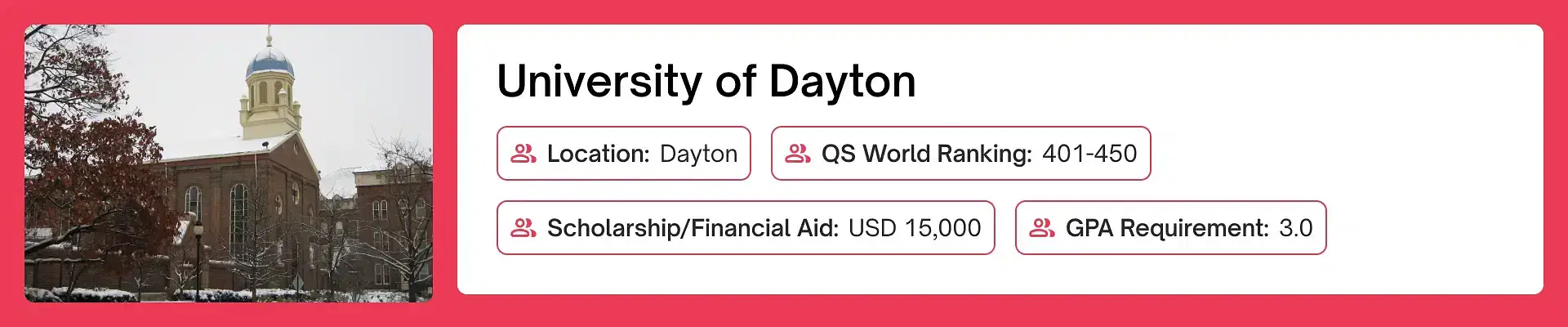 University of Dayton

Location: Dayton

QS World Ranking: 401-450

Scholarship/Financial Aid: USD 15,000

GPA Requirement: 3.0