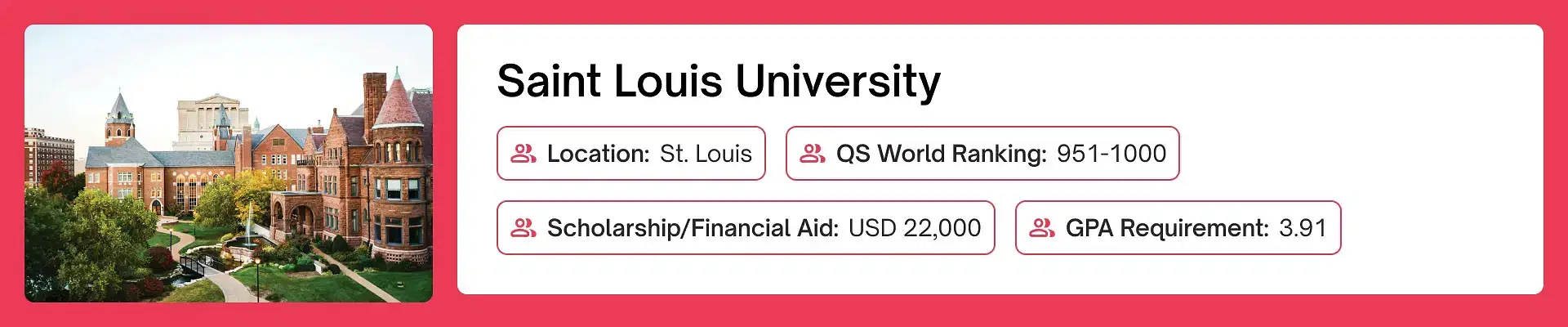 Saint Louis University

Location: St. Louis

QS World Ranking: 951-1000

Scholarship/Financial Aid: USD 22,000

GPA Requirement: 3.91