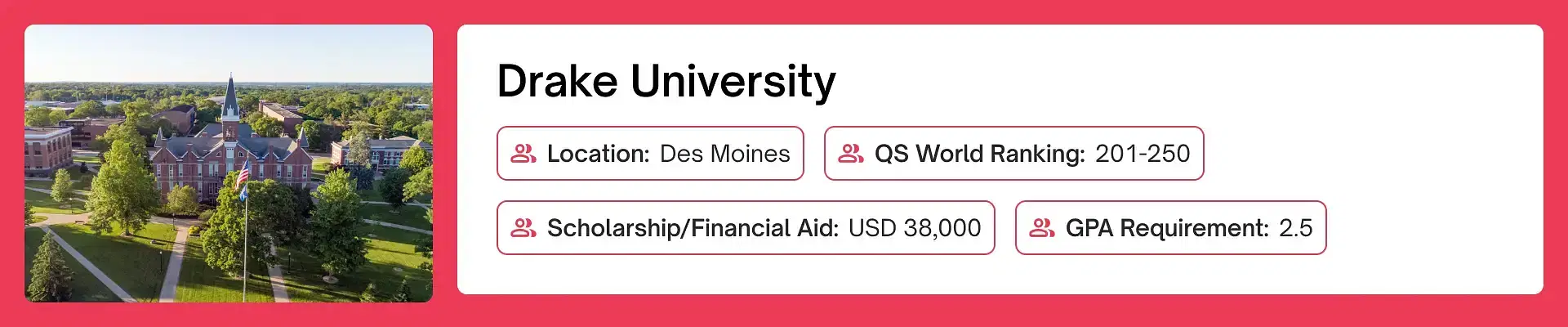 Drake University

Location: Des Moines

QS World Ranking: 201-250

Scholarship/Financial Aid: USD 38,000

GPA Requirement: 2.5