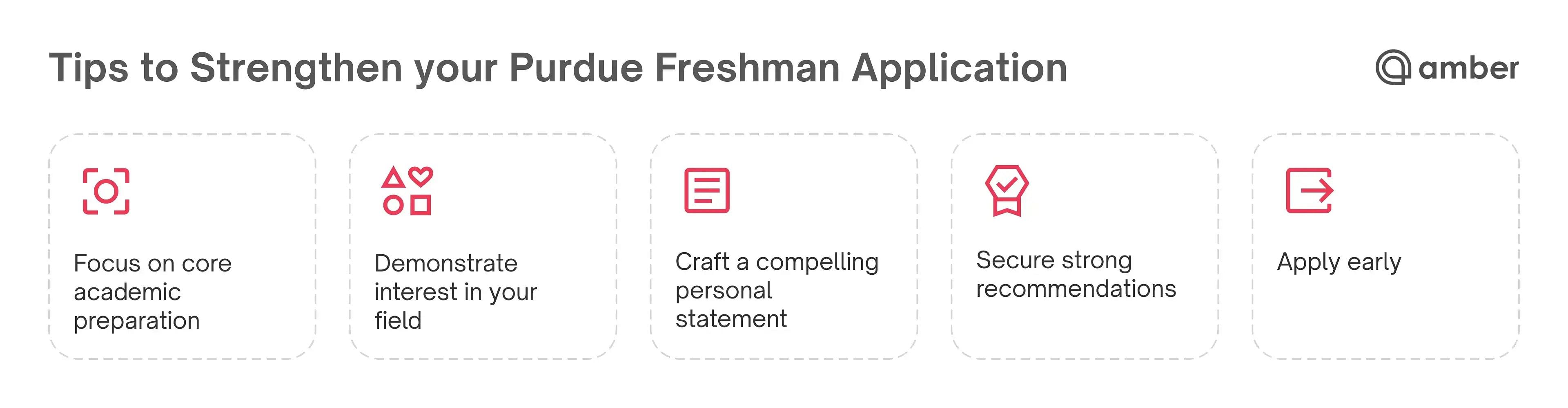 Tips to Strengthen your Purdue Freshman Application

amber

Focus on core academic preparation

Demonstrate interest in your field

Craft a compelling personal statement

Secure strong recommendations

Apply early