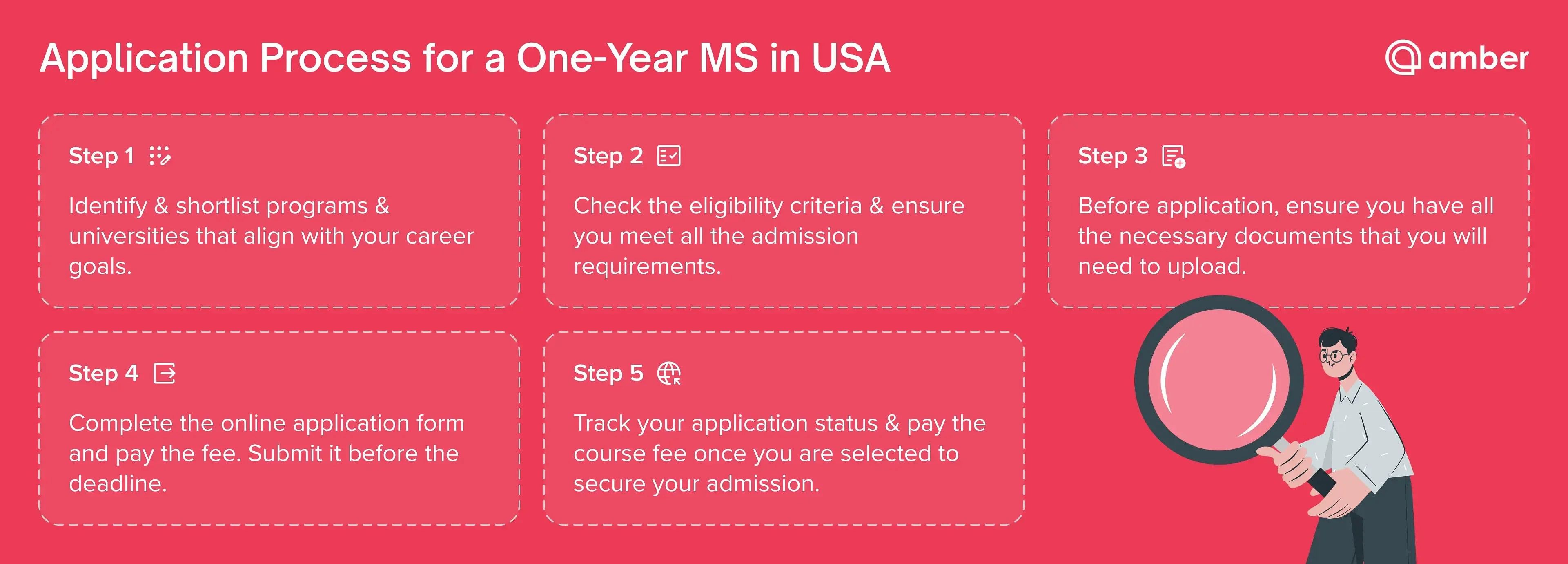 Application Process for a One-Year MS in USA

amber

Step 1

Identify & shortlist programs & universities that align with your career goals.

Step 2

Check the eligibility criteria & ensure you meet all the admission requirements.

Step 3

Before application, ensure you have all the necessary documents that you will need to upload.

Step 4

Complete the online application form and pay the fee. Submit it before the deadline.

Step 5

Track your application status & pay the course fee once you are selected to secure your admission.