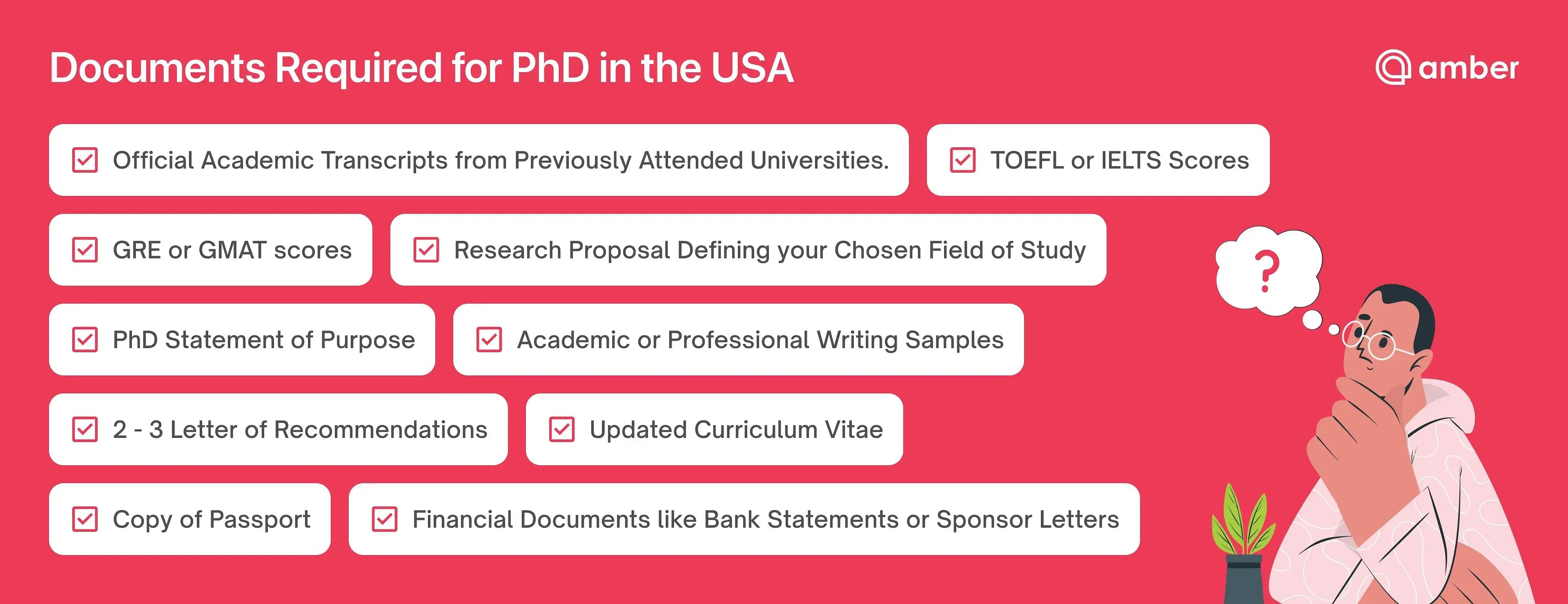 Documents Required for PhD in the USA

amber

Official Academic Transcripts from Previously Attended Universities.

TOEFL or IELTS Scores

GRE or GMAT scores

Research Proposal Defining your Chosen Field of Study

PhD Statement of Purpose

Academic or Professional Writing Samples

2 - 3 Letter of Recommendations

Updated Curriculum Vitae

Copy of Passport

Financial Documents like Bank Statements or Sponsor Letters

?