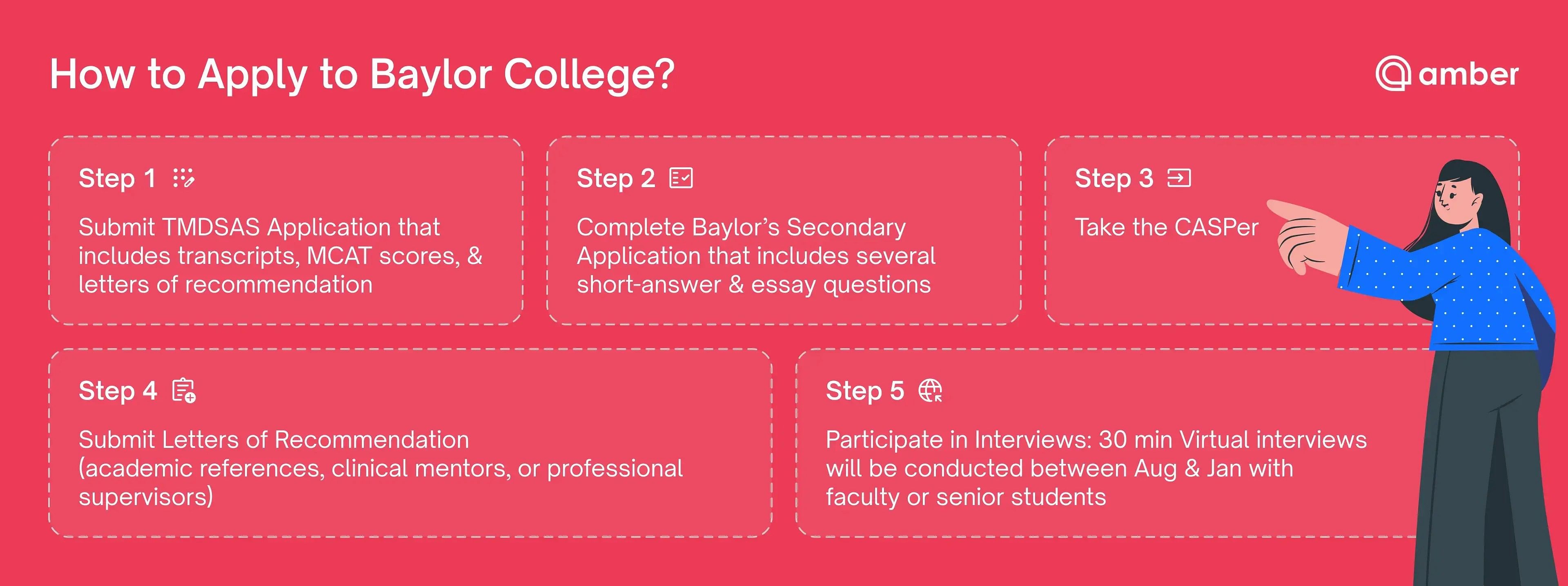 How to Apply to Baylor College?

amber

Step 1

Submit TMDSAS Application that includes transcripts, MCAT scores, & letters of recommendation

Step 2

Complete Baylor's Secondary Application that includes several short-answer & essay questions

Step 3

Take the CASPer

Step 4

Submit Letters of Recommendation (academic references, clinical mentors, or professional supervisors)

Step 5

Participate in Interviews: 30 min Virtual interviews will be conducted between Aug & Jan with faculty or senior students