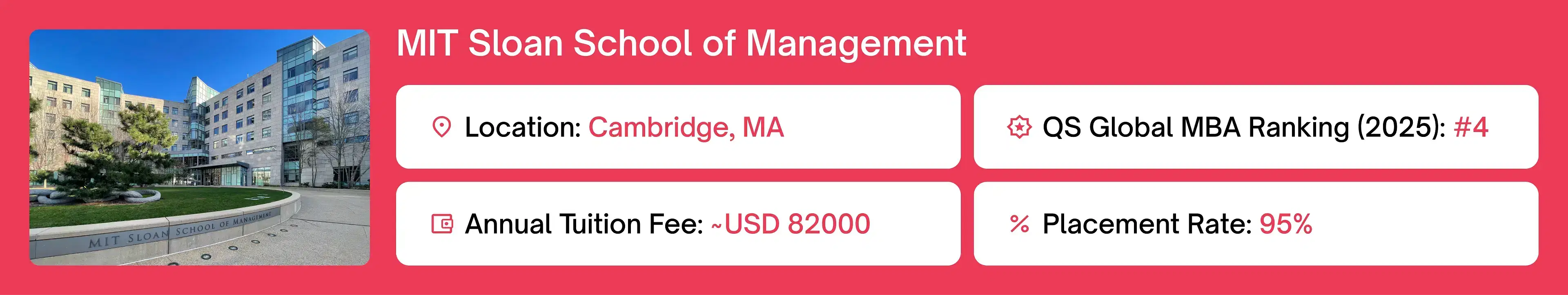 MIT SLOAN SCHOOL OF MANAGEMENT

MIT Sloan School of Management

Location: Cambridge, MA

QS Global MBA Ranking (2025): #4

Annual Tuition Fee: ~USD 82000

Placement Rate: 95%