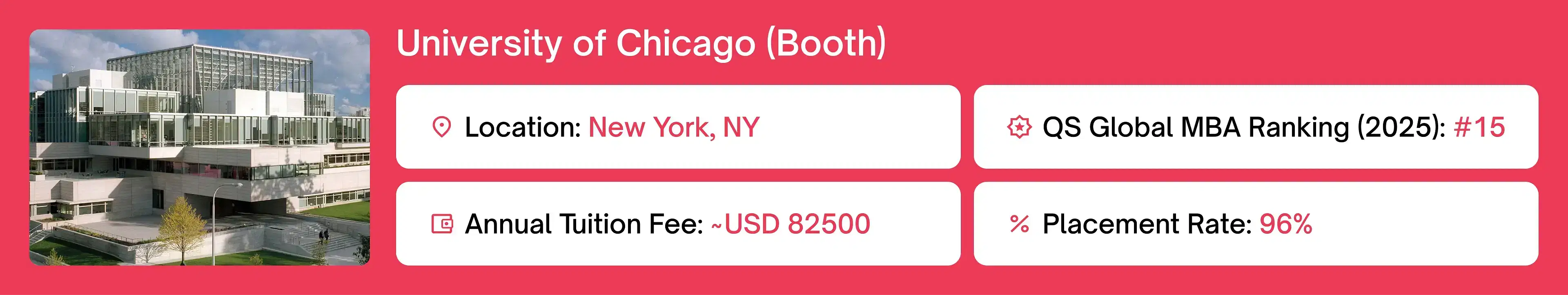 University of Chicago (Booth)

Location: New York, NY

QS Global MBA Ranking (2025): #15

Annual Tuition Fee: ~USD 82500

Placement Rate: 96%