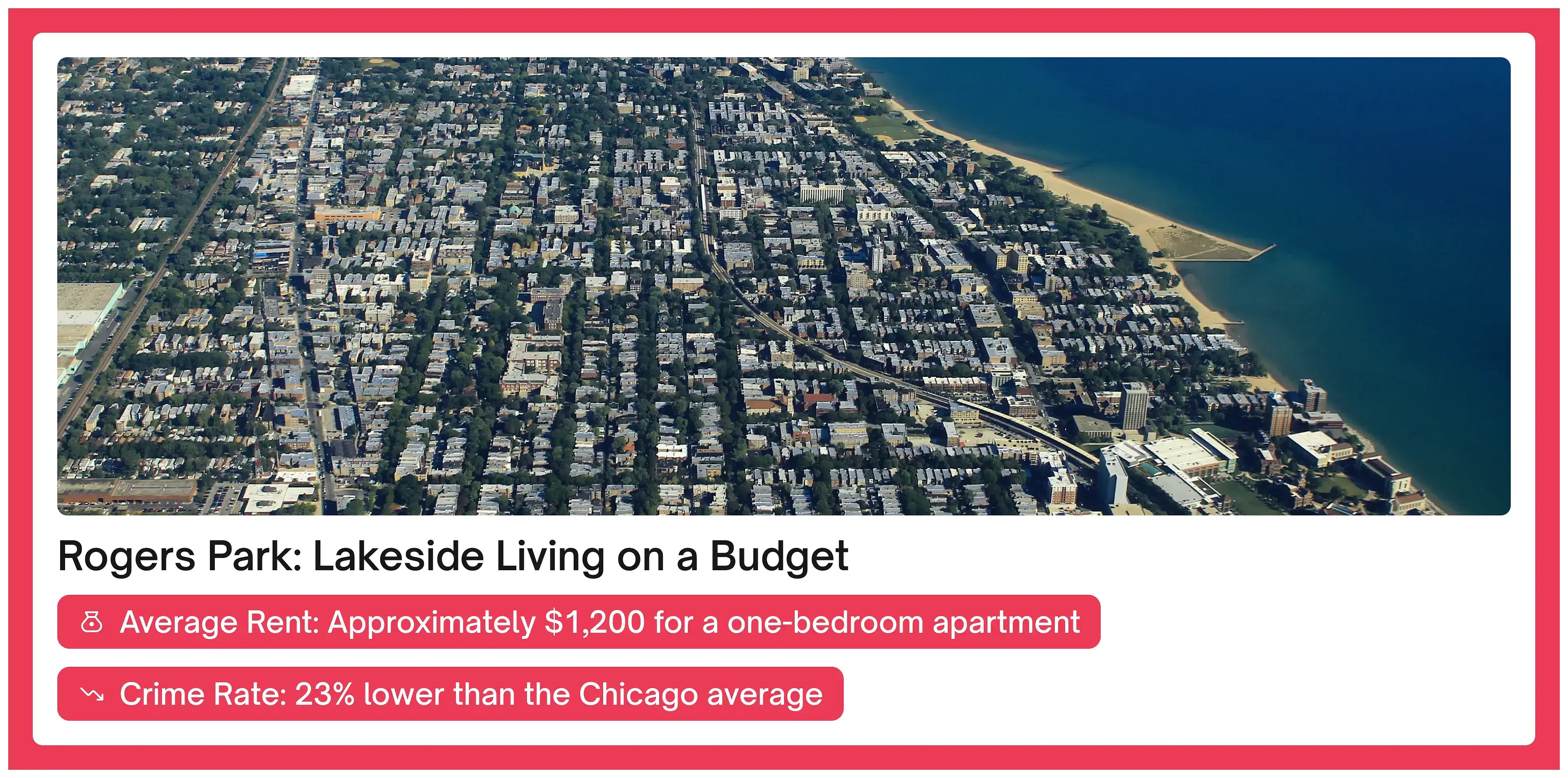 Rogers Park: Lakeside Living on a Budget

Average Rent: Approximately $1,200 for a one-bedroom apartment

Crime Rate: 23% lower than the Chicago average