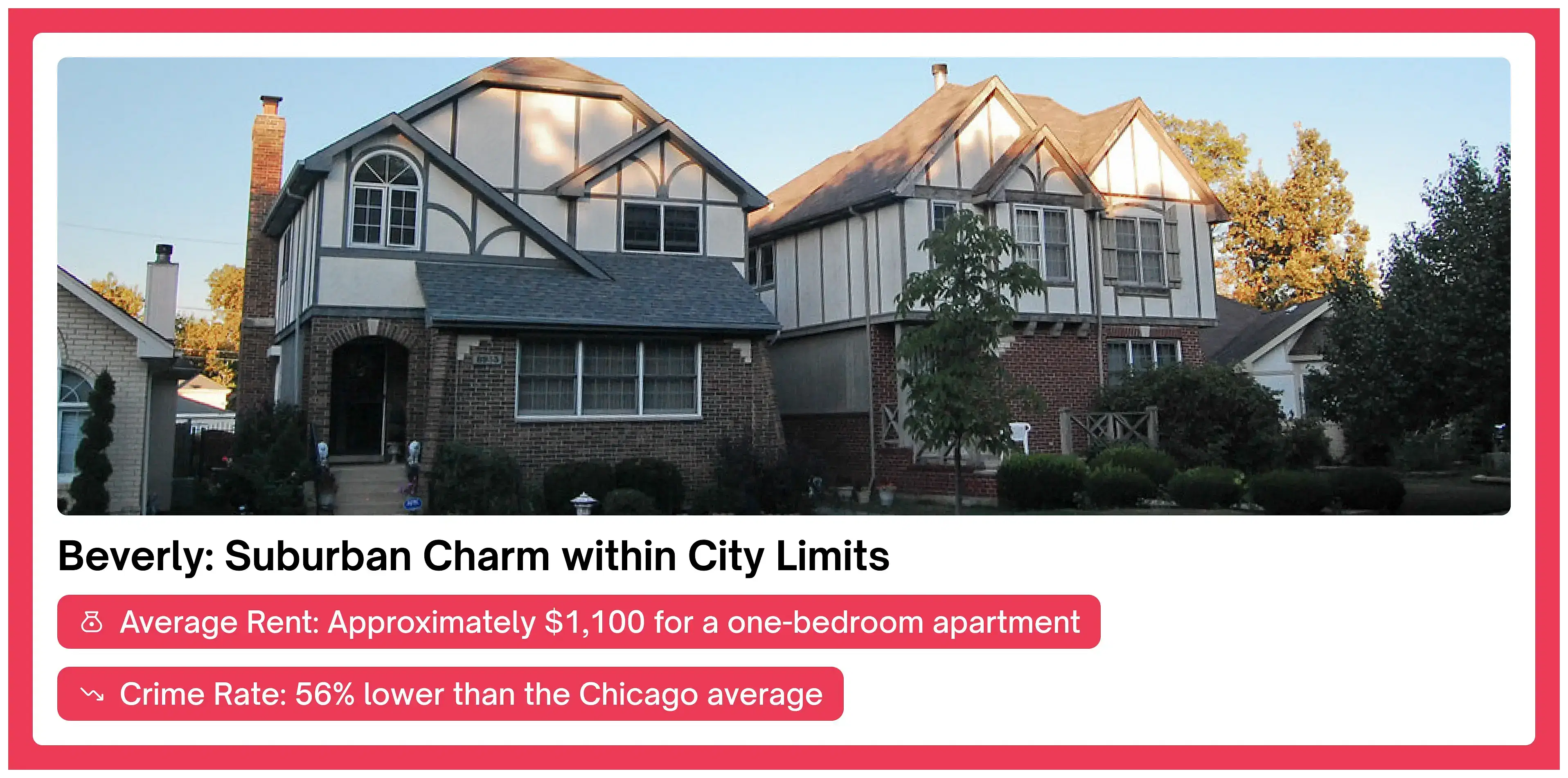 Beverly: Suburban Charm within City Limits

Average Rent: Approximately $1,100 for a one-bedroom apartment

Crime Rate: 56% lower than the Chicago average