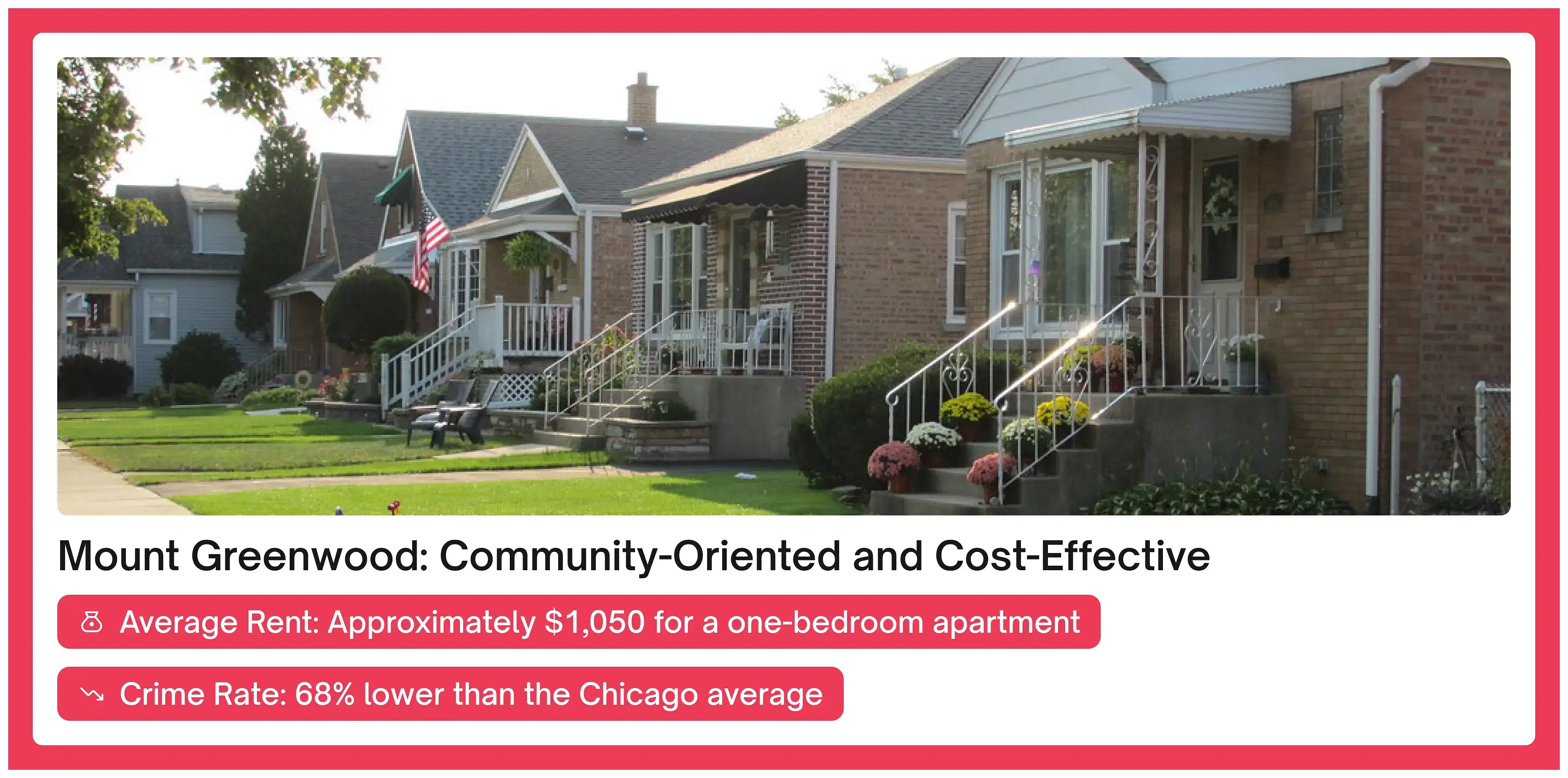 Mount Greenwood: Community-Oriented and Cost-Effective

Average Rent: Approximately $1,050 for a one-bedroom apartment

Crime Rate: 68% lower than the Chicago average