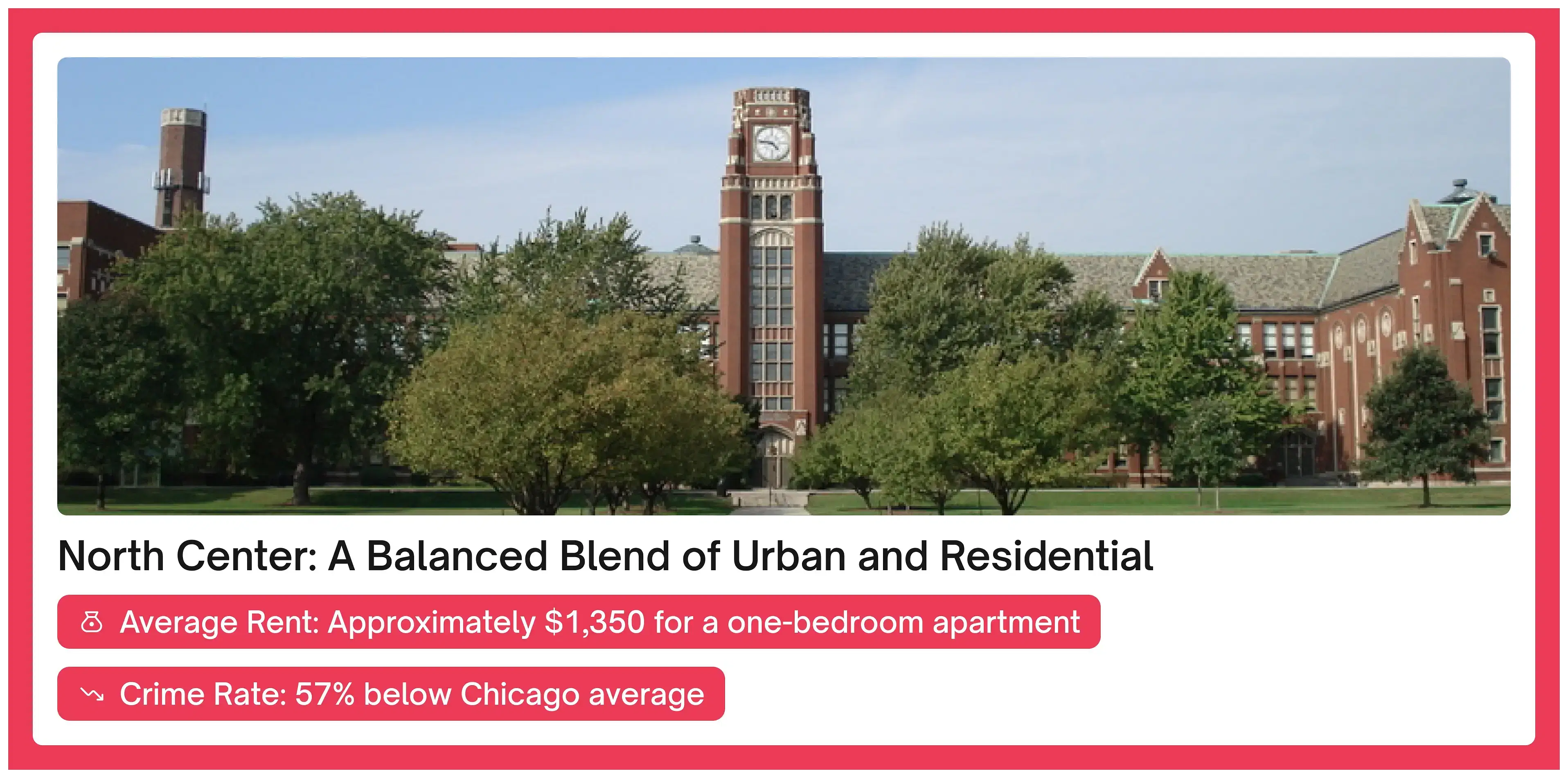 North Center: A Balanced Blend of Urban and Residential

Average Rent: Approximately $1,350 for a one-bedroom apartment

Crime Rate: 57% below Chicago average