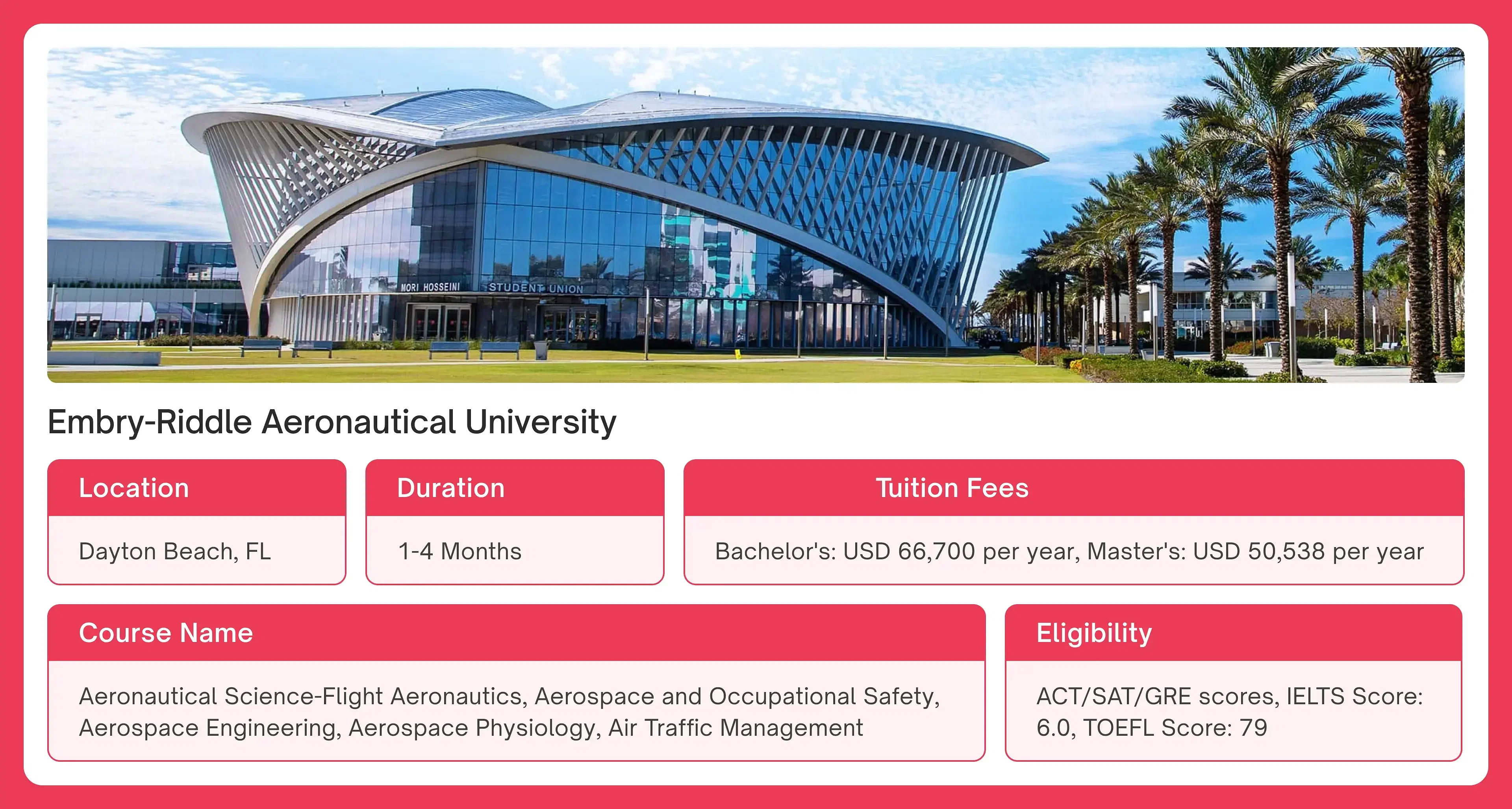 MORI HOSSEINI STUDENT UNION

Embry-Riddle Aeronautical University

Location
Dayton Beach, FL

Duration
1-4 Months

Tuition Fees
Bachelor's: USD 66,700 per year, Master's: USD 50,538 per year

Course Name
Aeronautical Science-Flight Aeronautics, Aerospace and Occupational Safety, Aerospace Engineering, Aerospace Physiology, Air Traffic Management

Eligibility
ACT/SAT/GRE scores, IELTS Score: 6.0, TOEFL Score: 79