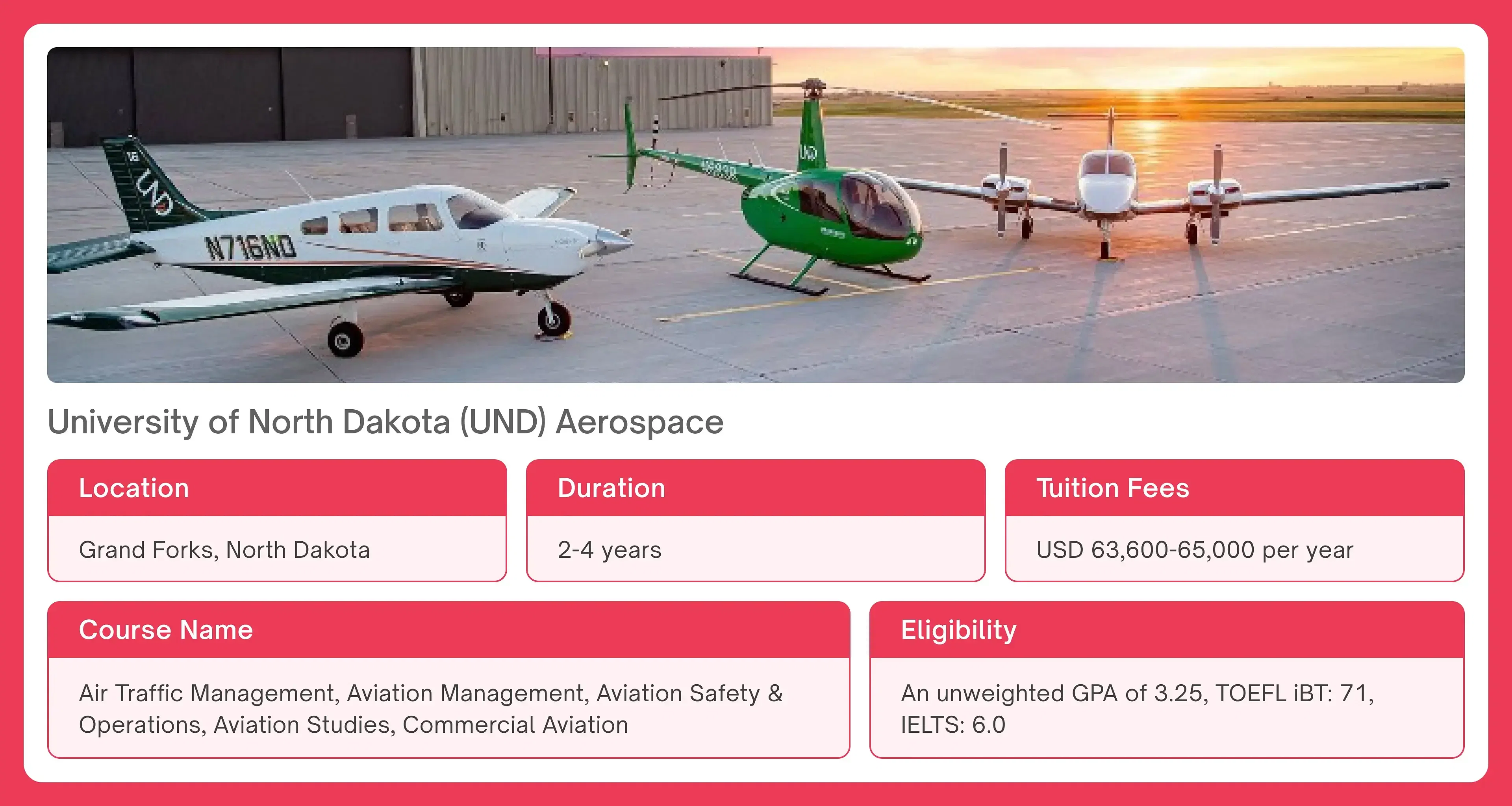 UND

N716ND

UND

University of North Dakota (UND) Aerospace

Location

Grand Forks, North Dakota

Duration

2-4 years

Tuition Fees

USD 63,600-65,000 per year

Course Name

Air Traffic Management, Aviation Management, Aviation Safety & Operations, Aviation Studies, Commercial Aviation

Eligibility

An unweighted GPA of 3.25, TOEFL iBT: 71, IELTS: 6.0