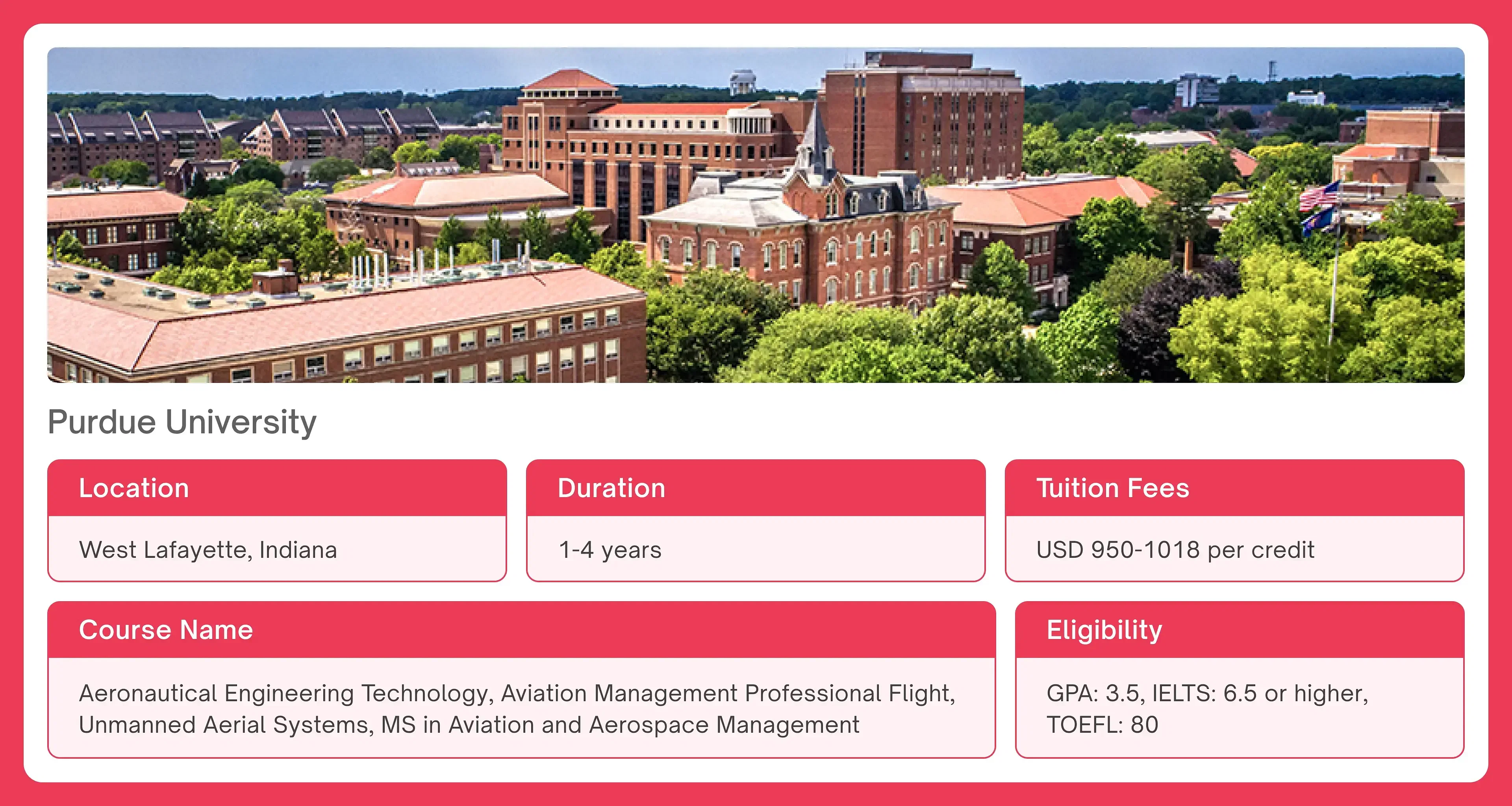 Purdue University

Location

West Lafayette, Indiana

Duration

1-4 years

Tuition Fees

USD 950-1018 per credit

Course Name

Aeronautical Engineering Technology, Aviation Management Professional Flight, Unmanned Aerial Systems, MS in Aviation and Aerospace Management

Eligibility

GPA: 3.5, IELTS: 6.5 or higher, TOEFL: 80