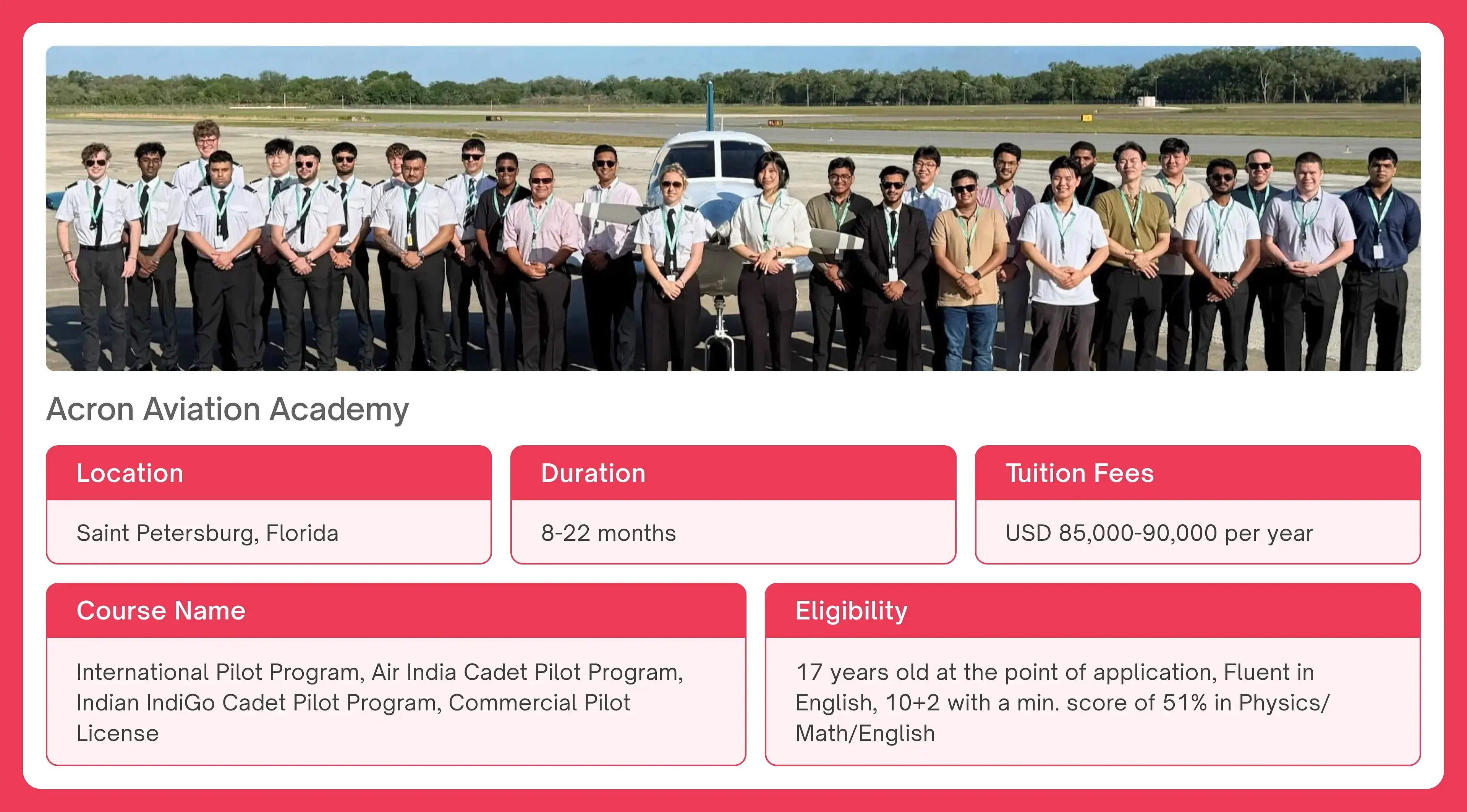 Acron Aviation Academy

Location

Saint Petersburg, Florida

Duration

8-22 months

Tuition Fees

USD 85,000-90,000 per year

Course Name

International Pilot Program, Air India Cadet Pilot Program, Indian IndiGo Cadet Pilot Program, Commercial Pilot License

Eligibility

17 years old at the point of application, Fluent in English, 10+2 with a min. score of 51% in Physics/ Math/English