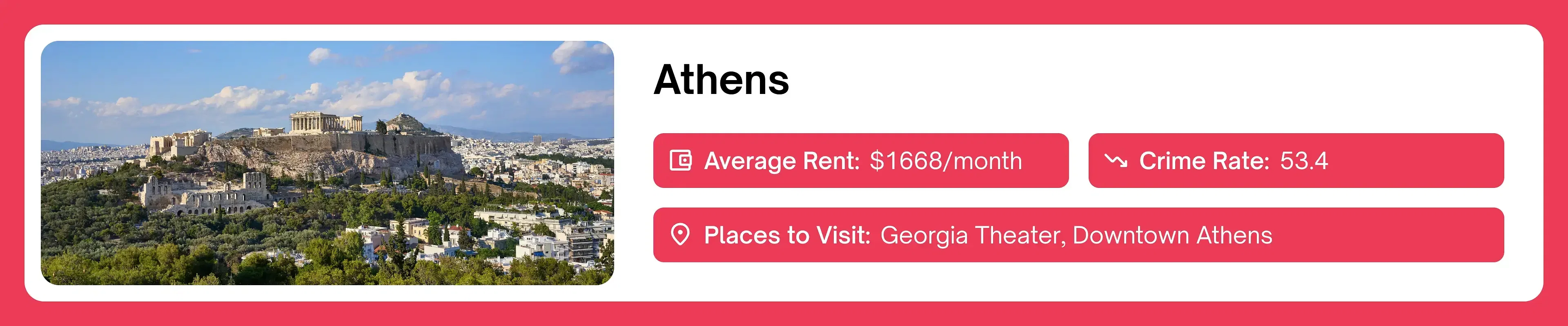 Athens

Average Rent: $1668/month

Crime Rate: 53.4

Places to Visit: Georgia Theater, Downtown Athens