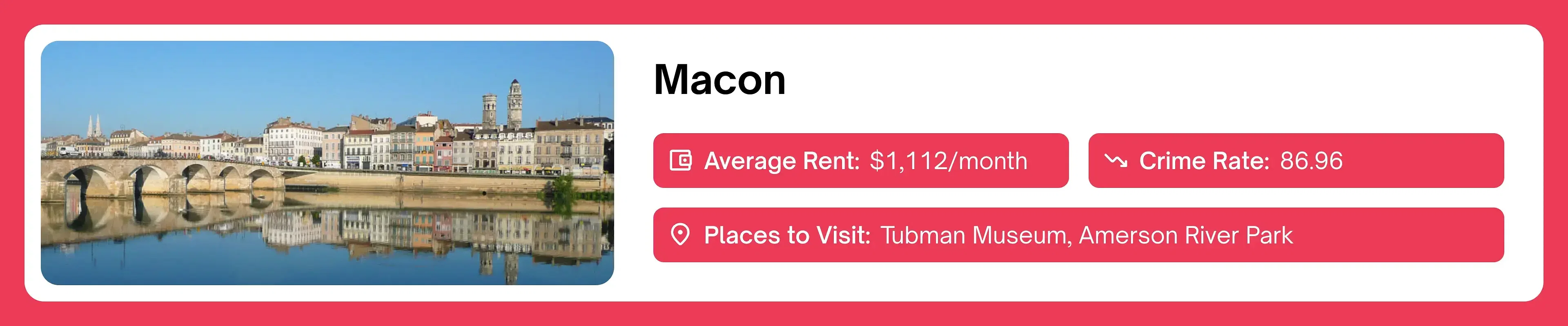 Macon

Average Rent: $1,112/month

Crime Rate: 86.96

Places to Visit: Tubman Museum, Amerson River Park