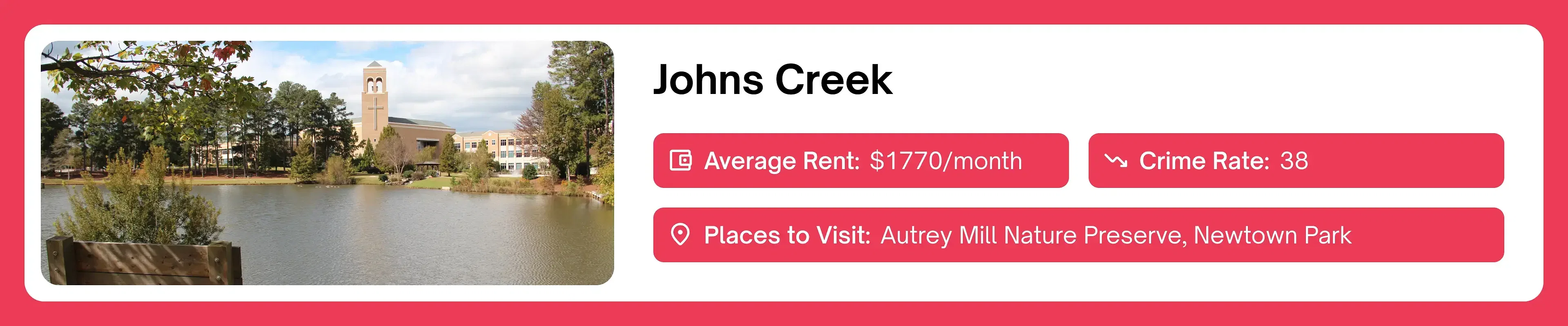 Johns Creek

Average Rent: $1770/month

Crime Rate: 38

Places to Visit: Autrey Mill Nature Preserve, Newtown Park