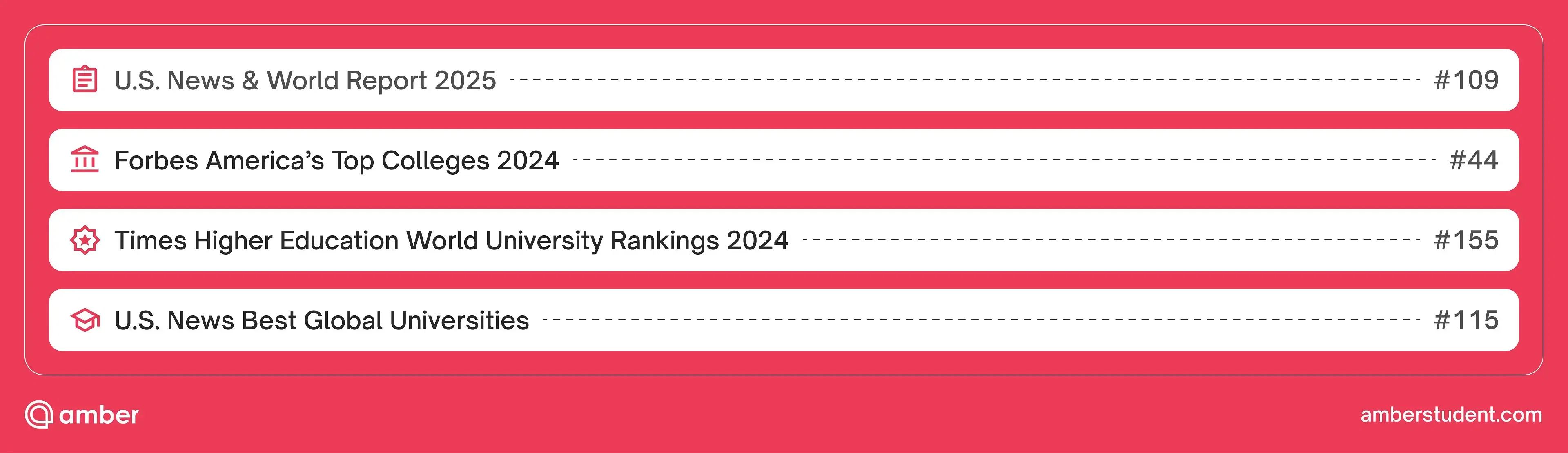 U.S. News & World Report 2025 #109

Forbes America's Top Colleges 2024 #44

Times Higher Education World University Rankings 2024 #155

U.S. News Best Global Universities #115

amber

amberstudent.com