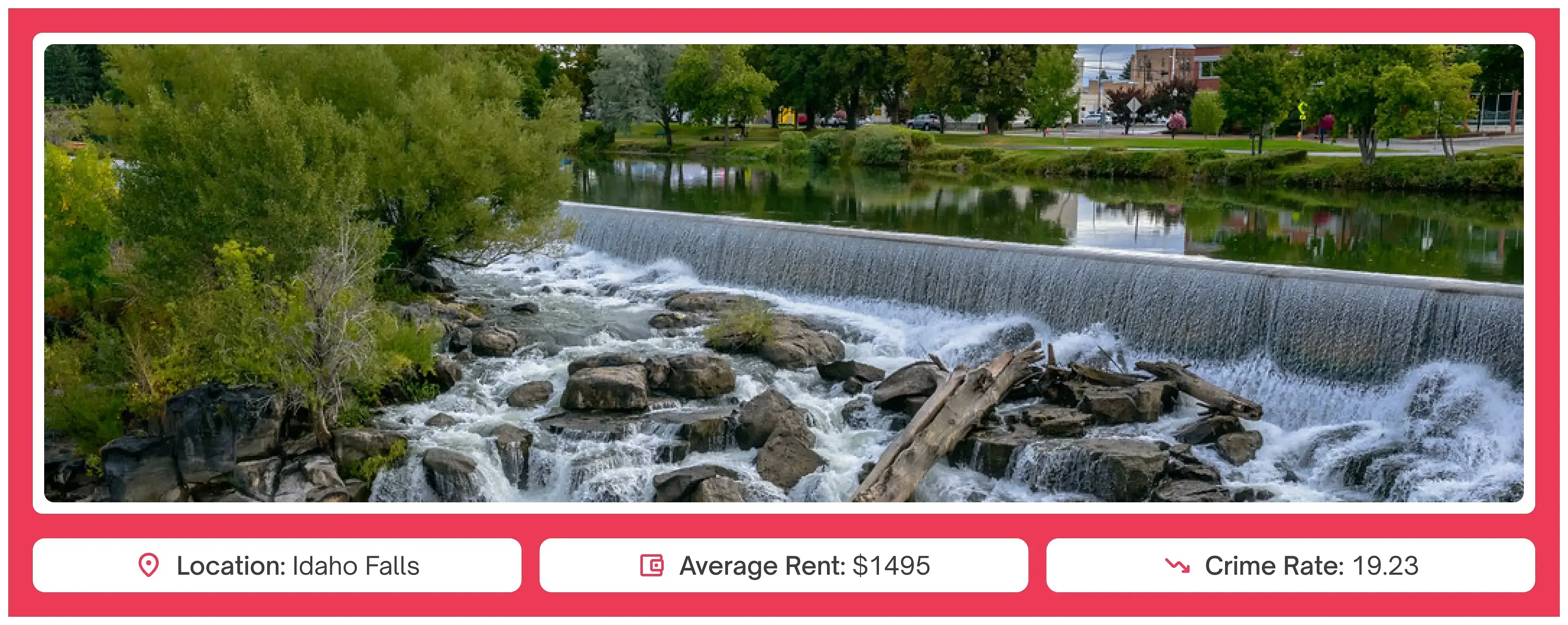 Location: Idaho Falls

Average Rent: $1495

Crime Rate: 19.23