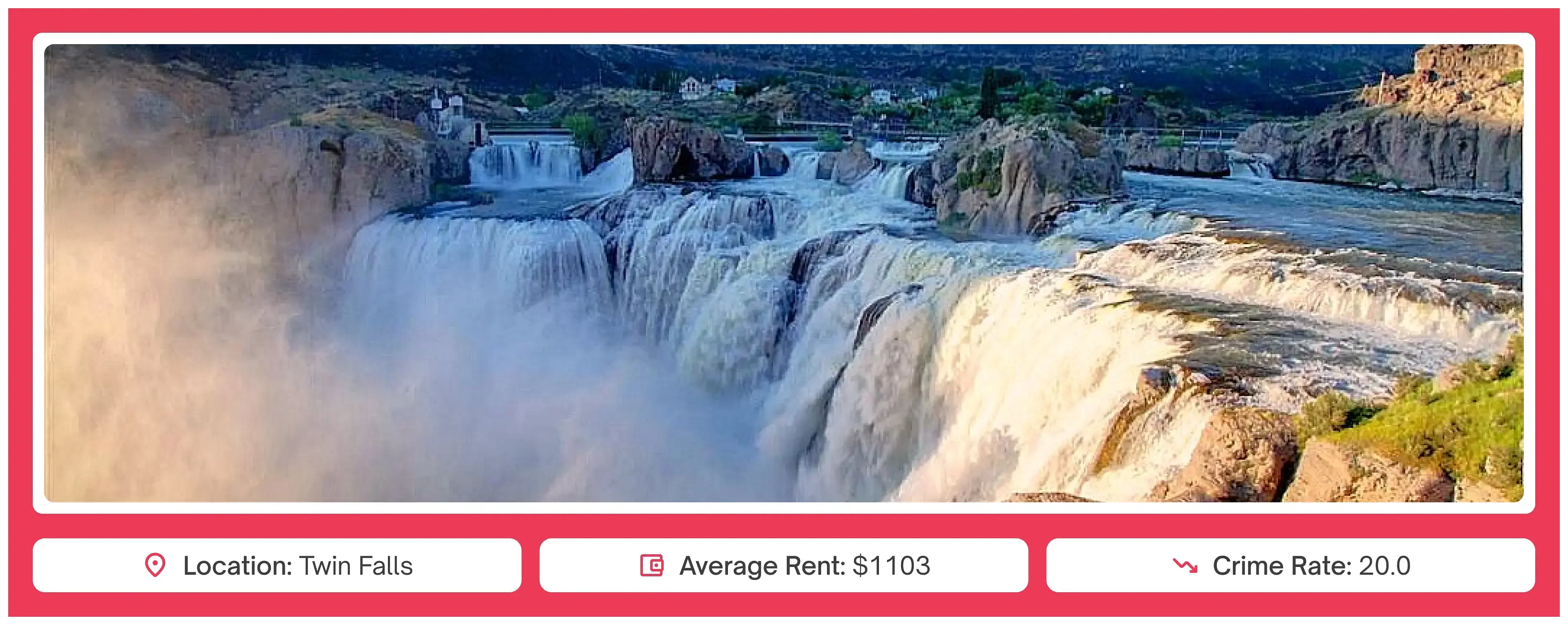 Location: Twin Falls

Average Rent: $1103

Crime Rate: 20.0