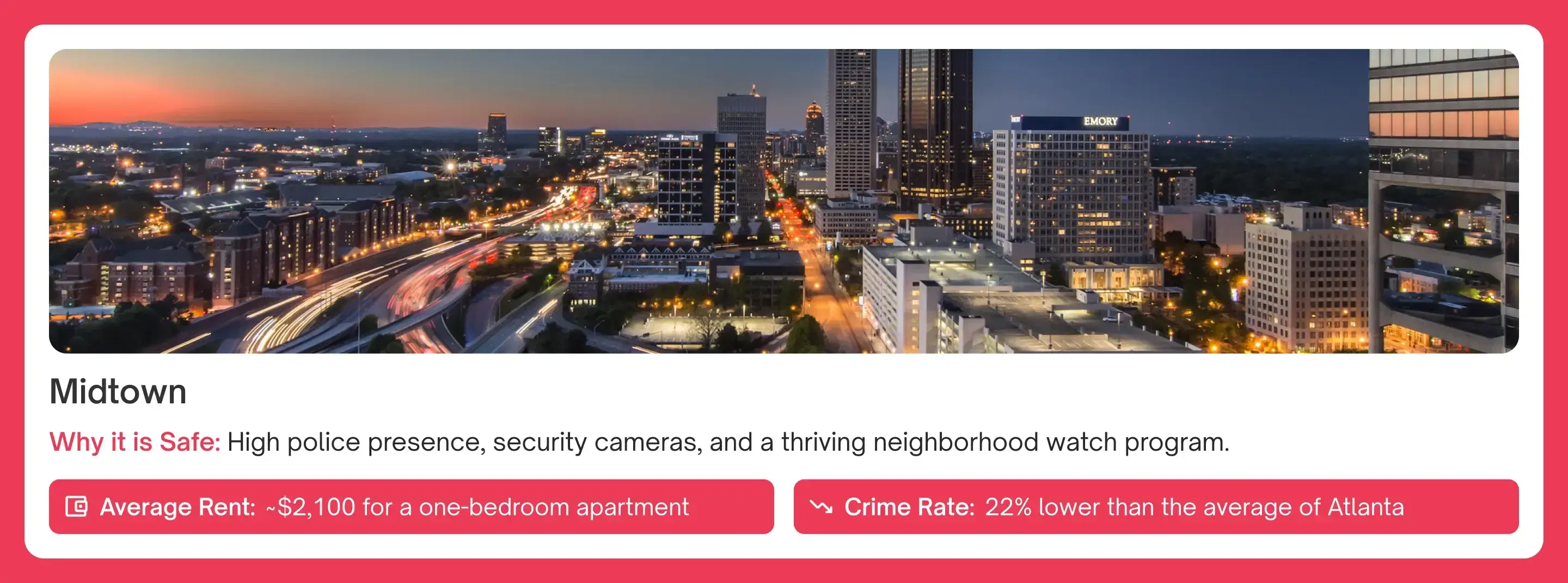 EMORY

Midtown

Why it is Safe: High police presence, security cameras, and a thriving neighborhood watch program.

Average Rent: ~$2,100 for a one-bedroom apartment

Crime Rate: 22% lower than the average of Atlanta