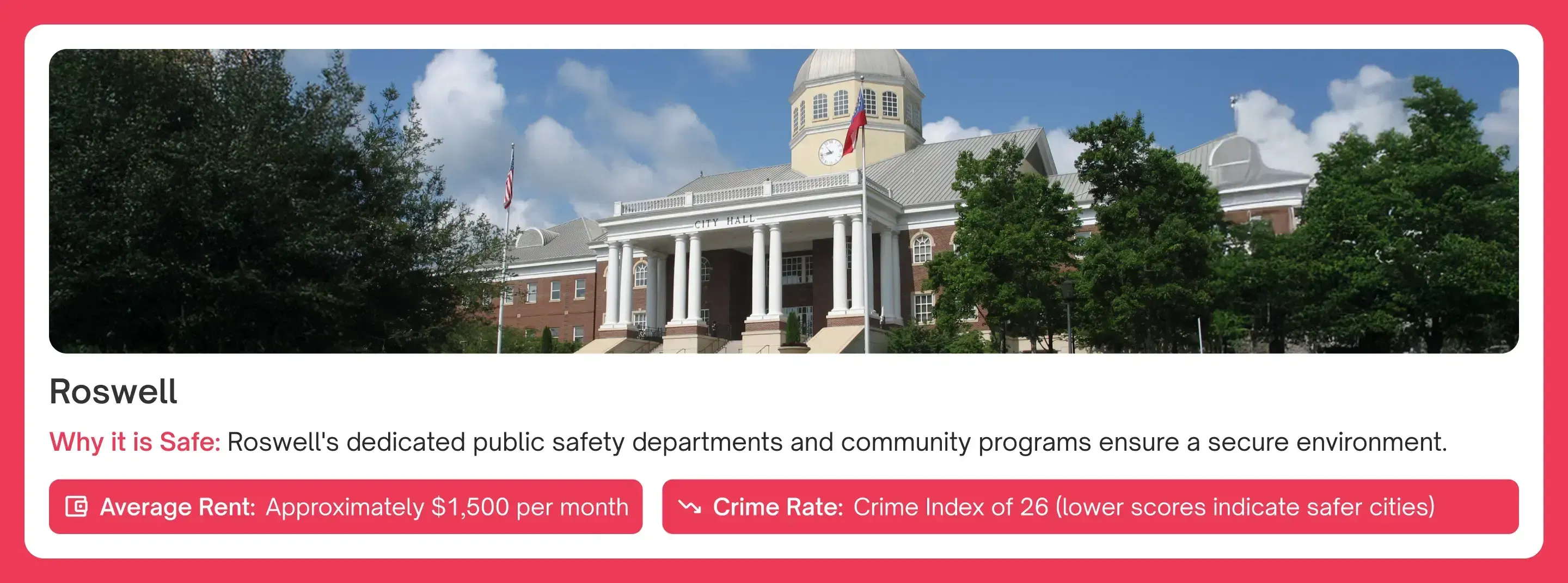 CITY HALL

Roswell

Why it is Safe: Roswell's dedicated public safety departments and community programs ensure a secure environment.

Average Rent: Approximately $1,500 per month

Crime Rate: Crime Index of 26 (lower scores indicate safer cities)