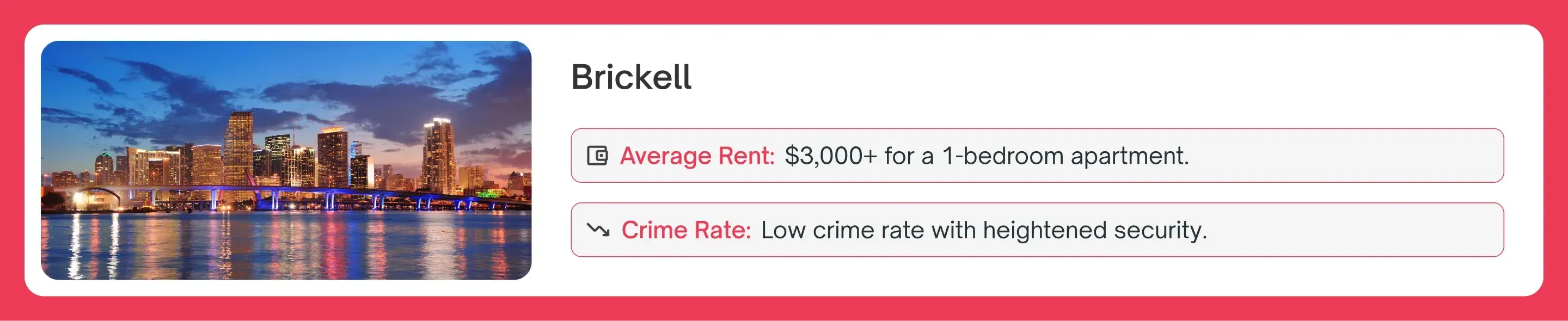 Brickell

Average Rent: \$3,000+ for a 1-bedroom apartment.

Crime Rate: Low crime rate with heightened security.