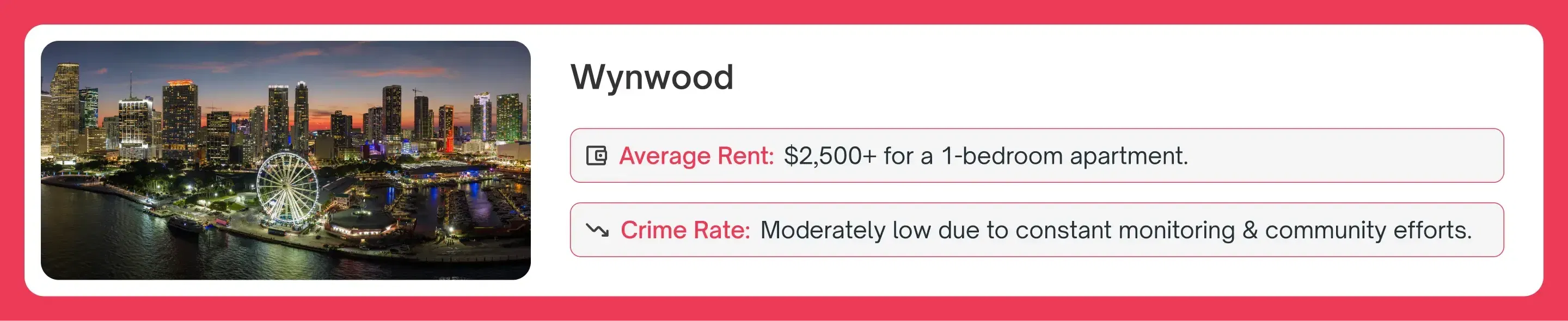 Wynwood

Average Rent: $2,500+ for a 1-bedroom apartment.

Crime Rate: Moderately low due to constant monitoring & community efforts.