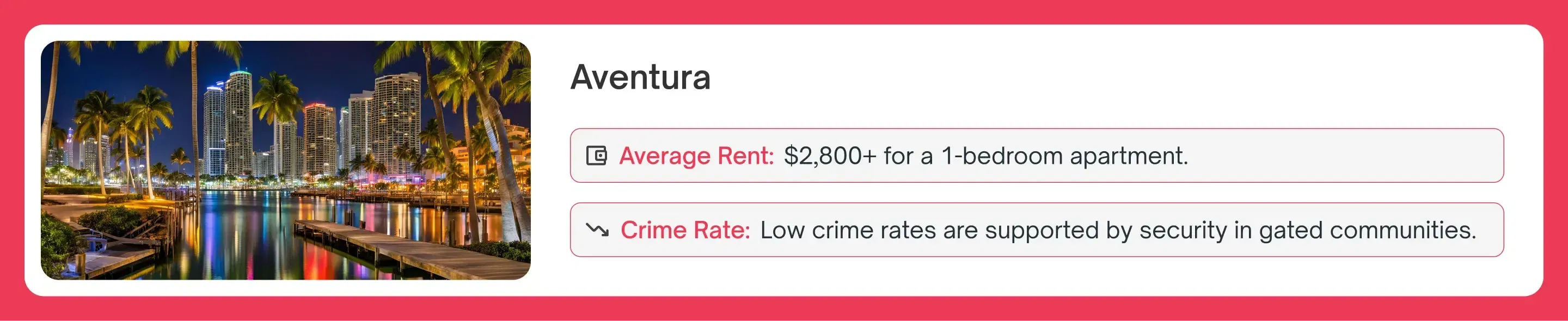 Aventura

Average Rent: $2,800+ for a 1-bedroom apartment.

Crime Rate: Low crime rates are supported by security in gated communities.