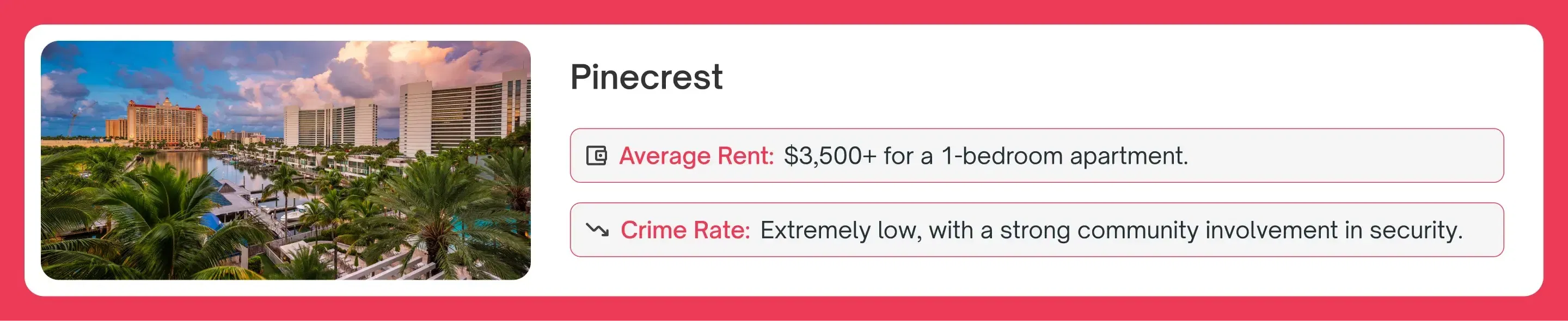 Pinecrest

Average Rent: $3,500+ for a 1-bedroom apartment.

Crime Rate: Extremely low, with a strong community involvement in security.