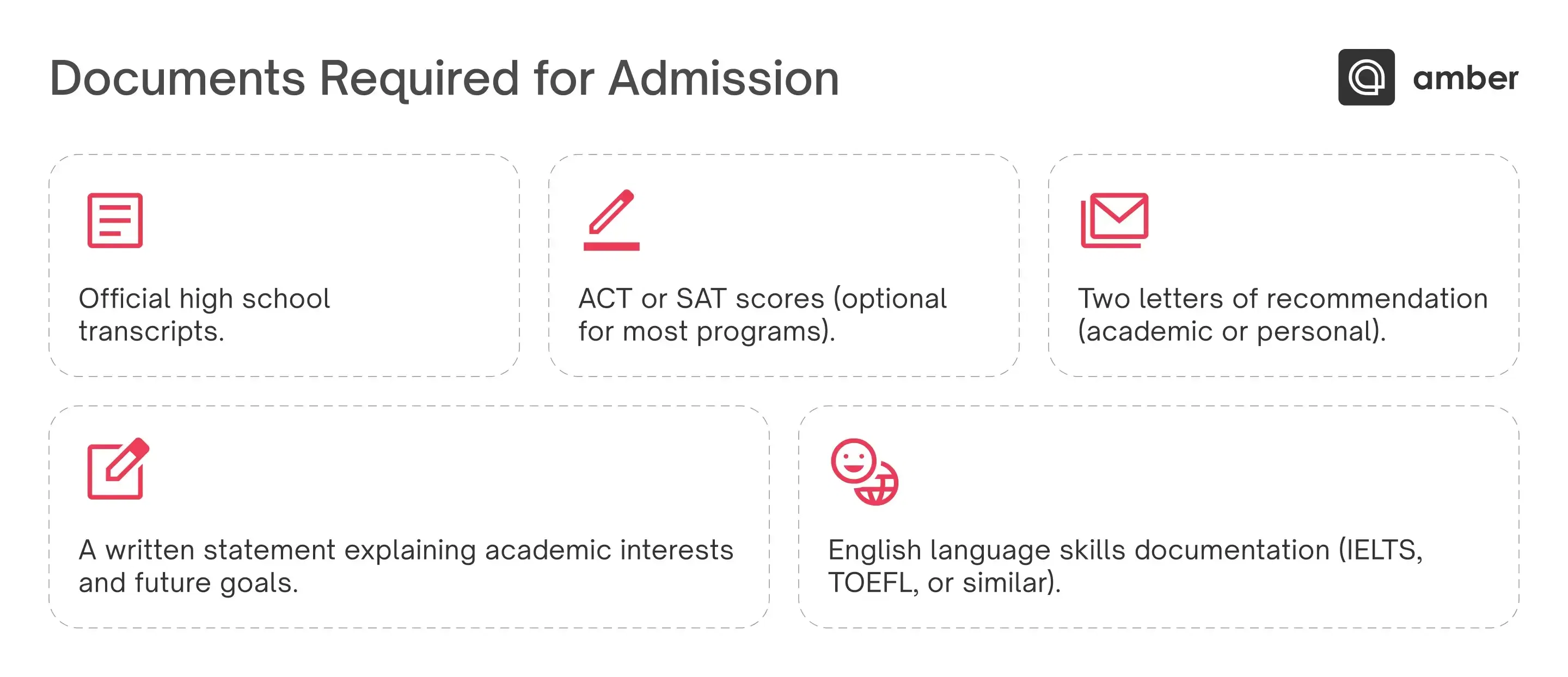 Documents Required for Admission

amber

Official high school transcripts.

ACT or SAT scores (optional for most programs).

Two letters of recommendation (academic or personal).

A written statement explaining academic interests and future goals.

English language skills documentation (IELTS, TOEFL, or similar).