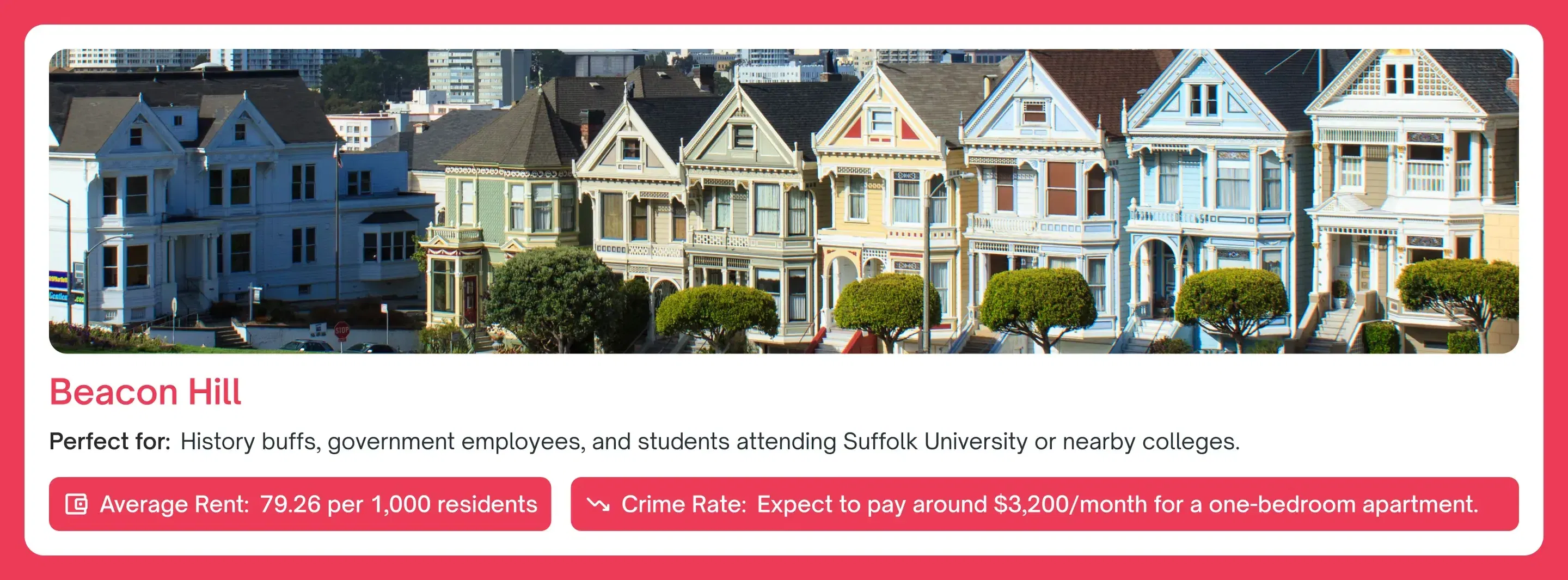 STOP

Beacon Hill

Perfect for: History buffs, government employees, and students attending Suffolk University or nearby colleges.

Average Rent: 79.26 per 1,000 residents

Crime Rate: Expect to pay around $3,200/month for a one-bedroom apartment.