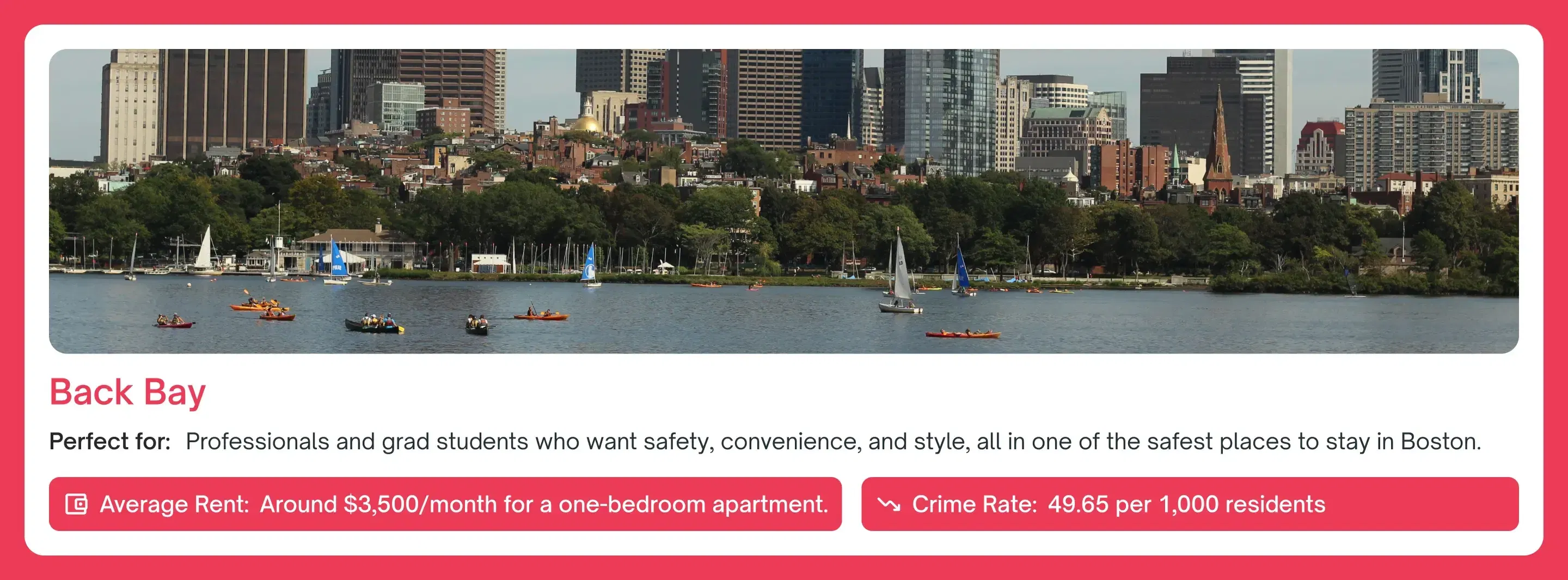 Back Bay

Perfect for: Professionals and grad students who want safety, convenience, and style, all in one of the safest places to stay in Boston.

Average Rent: Around \$3,500/month for a one-bedroom apartment.

Crime Rate: 49.65 per 1,000 residents