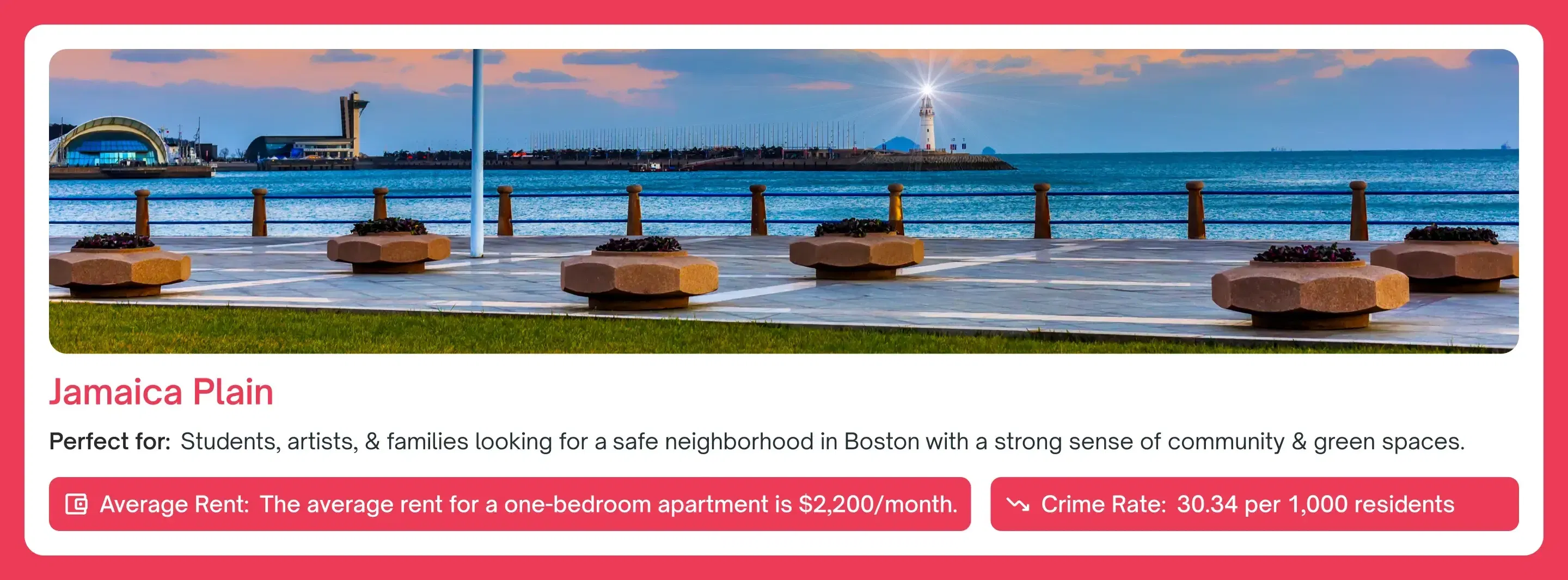 Jamaica Plain

Perfect for: Students, artists, & families looking for a safe neighborhood in Boston with a strong sense of community & green spaces.

Average Rent: The average rent for a one-bedroom apartment is $2,200/month.

Crime Rate: 30.34 per 1,000 residents