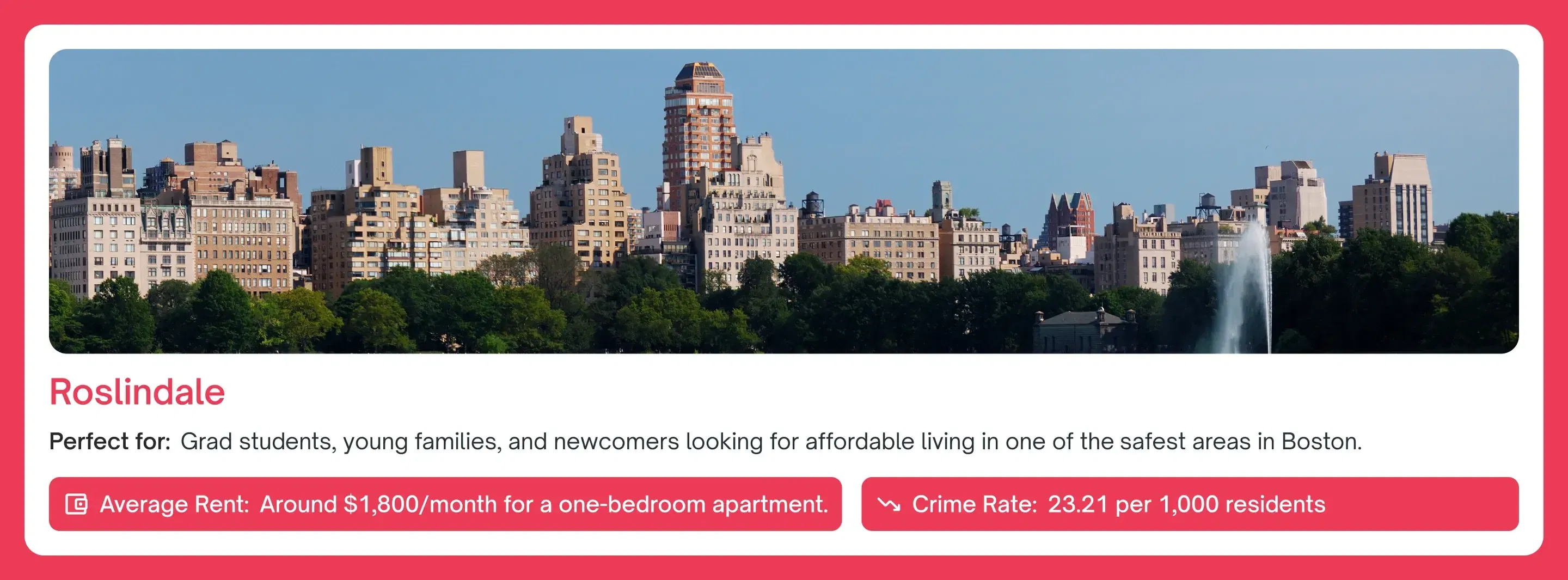 Roslindale

Perfect for: Grad students, young families, and newcomers looking for affordable living in one of the safest areas in Boston.

Average Rent: Around $1,800/month for a one-bedroom apartment.

Crime Rate: 23.21 per 1,000 residents